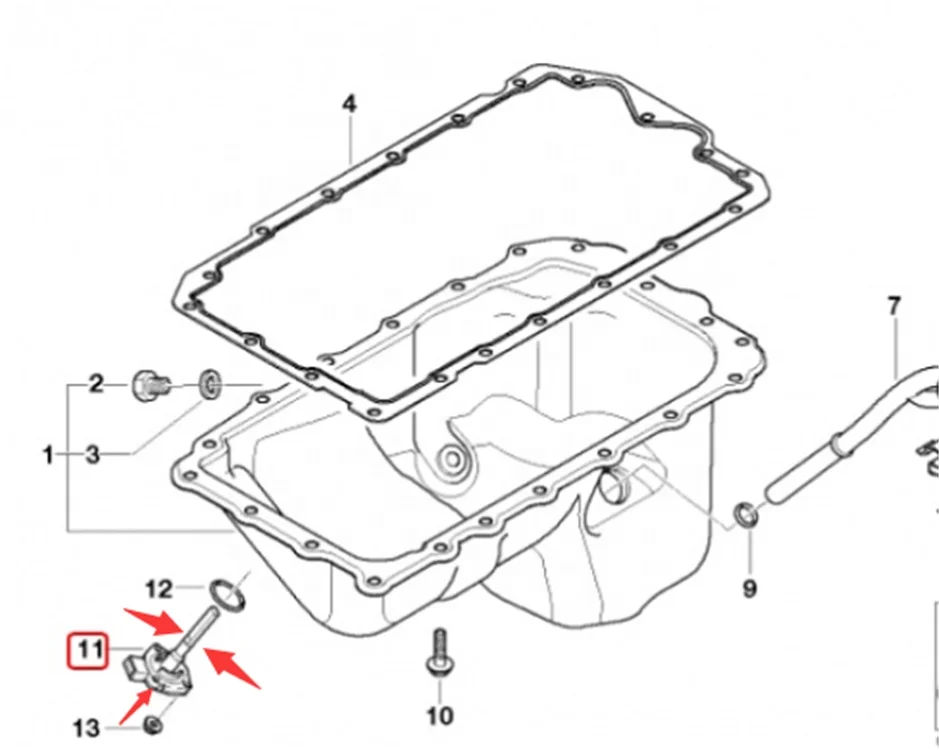 4
7
2
1
3
9
12
11
10
13