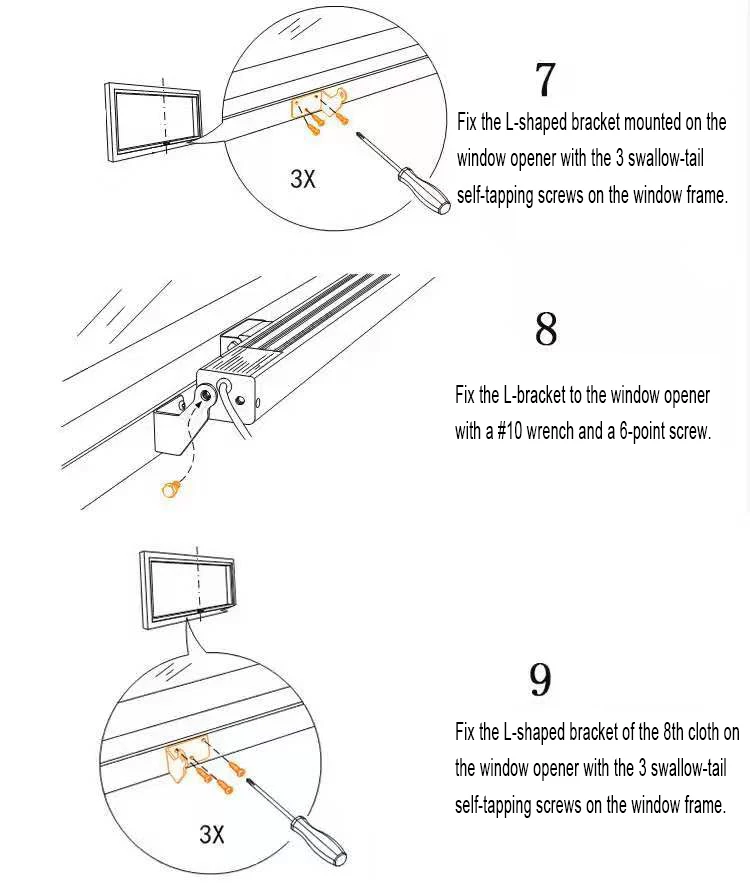 3X

7

Fix the L-shaped bracket mounted on the window opener with the 3 swallow-tail self-tapping screws on the window frame.

8

Fix the L-bracket to the window opener with a #10 wrench and a 6-point screw.

9

Fix the L-shaped bracket of the 8th cloth on the window opener with the 3 swallow-tail self-tapping screws on the window frame.

3X