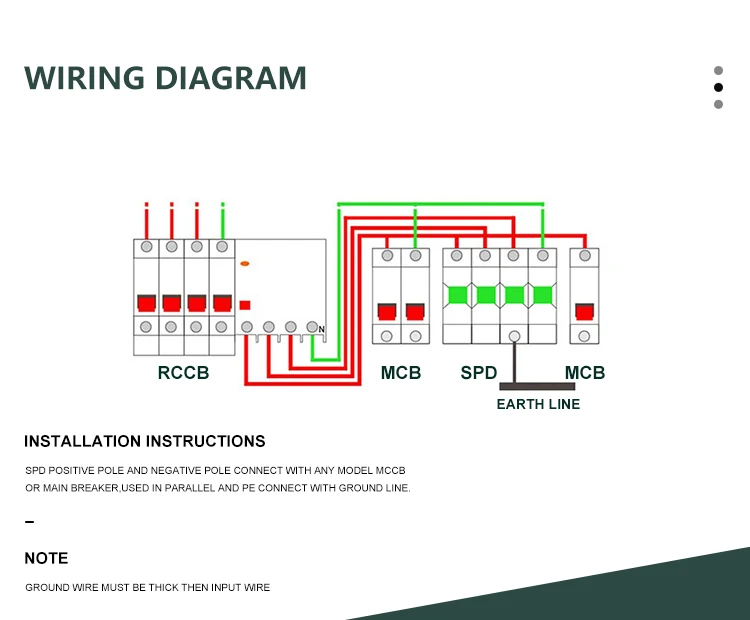 WIRING DIAGRAM

N

RCCB

MCB

SPD

MCB

EARTH LINE

INSTALLATION INSTRUCTIONS

SPD POSITIVE POLE AND NEGATIVE POLE CONNECT WITH ANY MODEL MCCB OR MAIN BREAKER,USED IN PARALLEL AND PE CONNECT WITH GROUND LINE.

–

NOTE

GROUND WIRE MUST BE THICK THEN INPUT WIRE