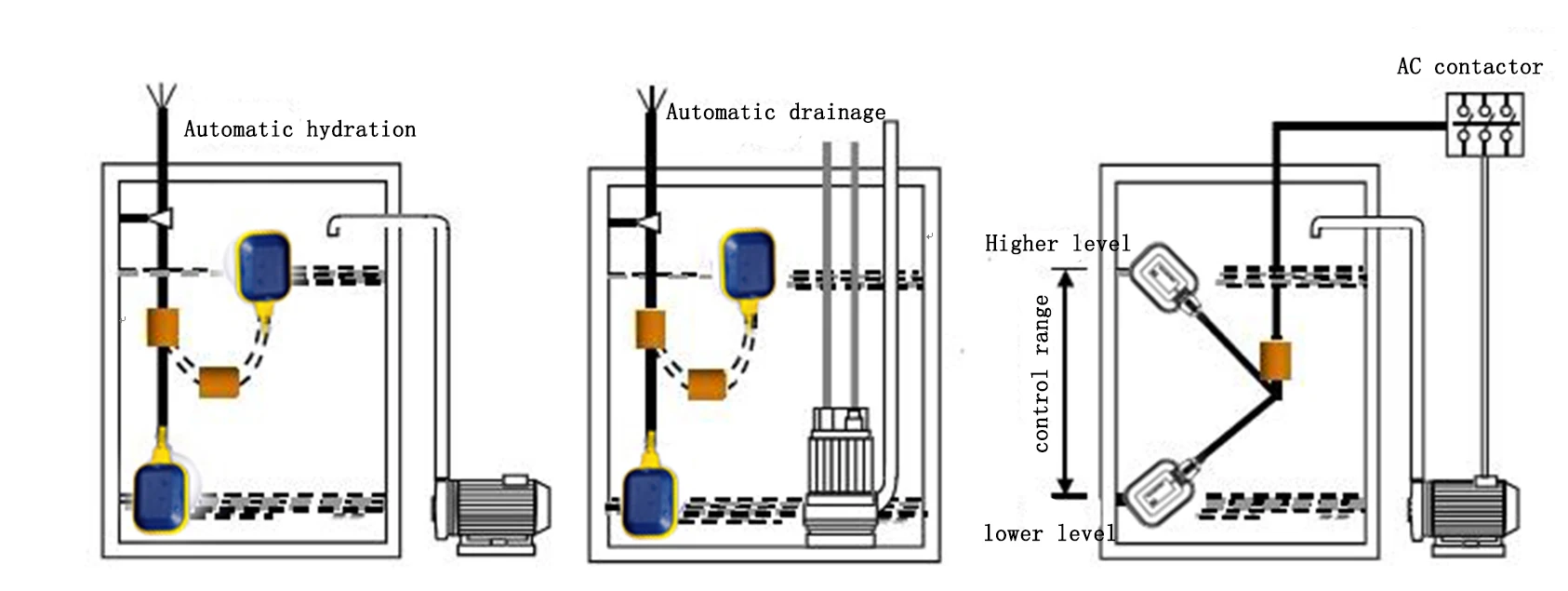 Automatic hydration

Automatic drainage

AC contactor

Higher level

control range

lower level