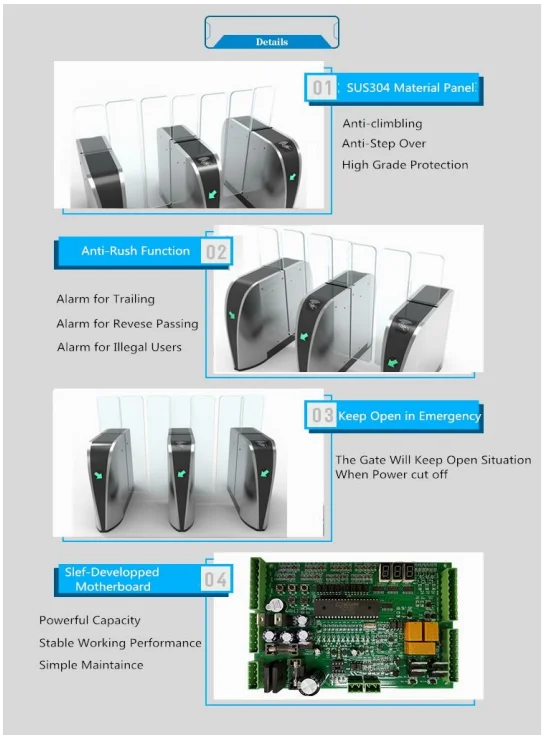 Details

01 SUS304 Material Panel

Anti-climbling
Anti-Step Over
High Grade Protection

Anti-Rush Function 02

Alarm for Trailing
Alarm for Revese Passing
Alarm for Illegal Users

03 Keep Open in Emergency

The Gate Will Keep Open Situation When Power cut off

Slef-Developped Motherboard 04

Powerful Capacity
Stable Working Performance
Simple Maintaince