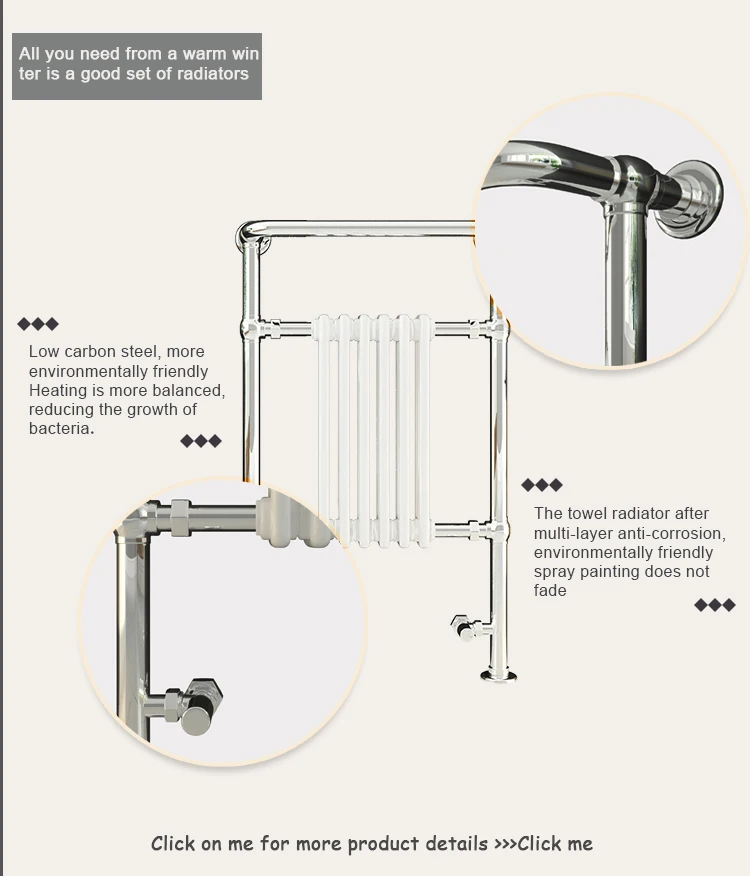 All you need from a warm win ter is a good set of radiators

◆◆◆

Low carbon steel, more environmentally friendly Heating is more balanced, reducing the growth of bacteria.

◆◆◆

◆◆◆

The towel radiator after multi-layer anti-corrosion, environmentally friendly spray painting does not fade

◆◆◆

Click on me for more product details >>>Click me