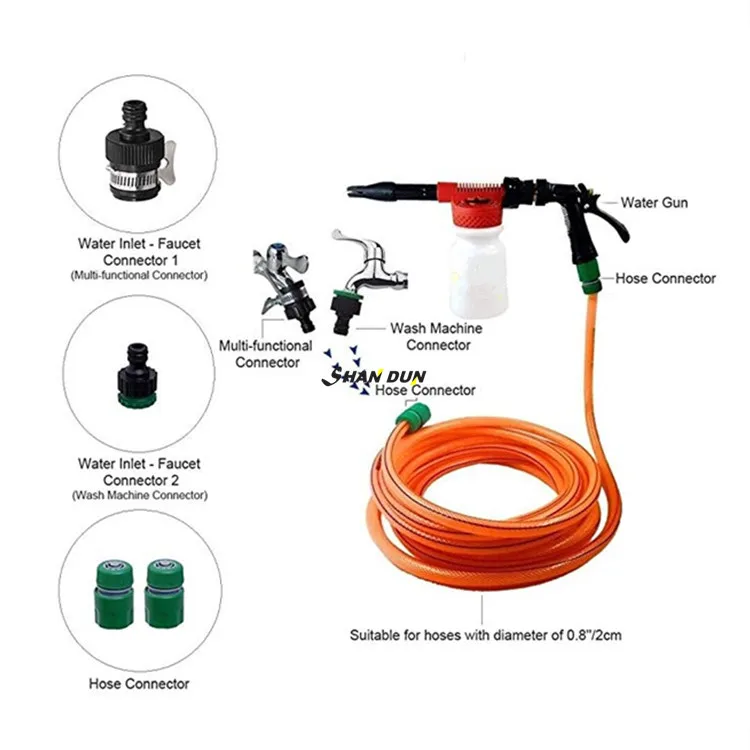 Water Inlet - Faucet Connector 1
(Multi-functional Connector)

Water Inlet - Faucet Connector 2
(Wash Machine Connector)

Hose Connector

Water Gun

Hose Connector

Multi-functional Connector

Wash Machine Connector

SHAN DUN

Hose Connector

Suitable for hoses with diameter of 0.8"/2cm