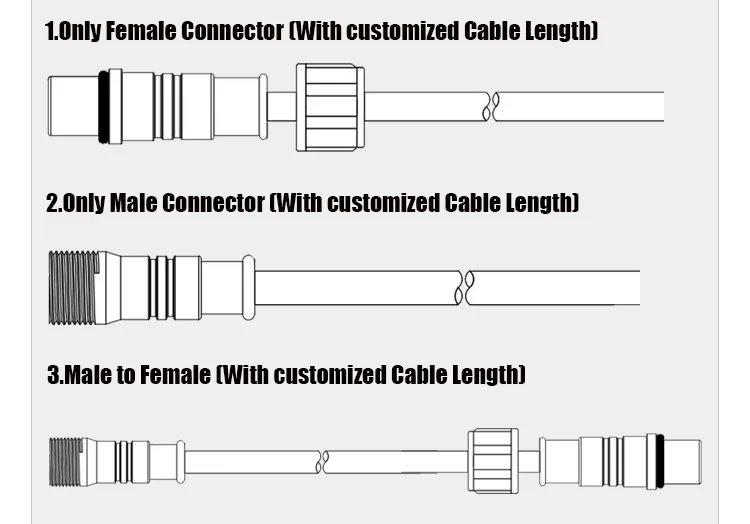 1.Only Female Connector (With customized Cable Length)

2.Only Male Connector (With customized Cable Length)

3.Male to Female (With customized Cable Length)