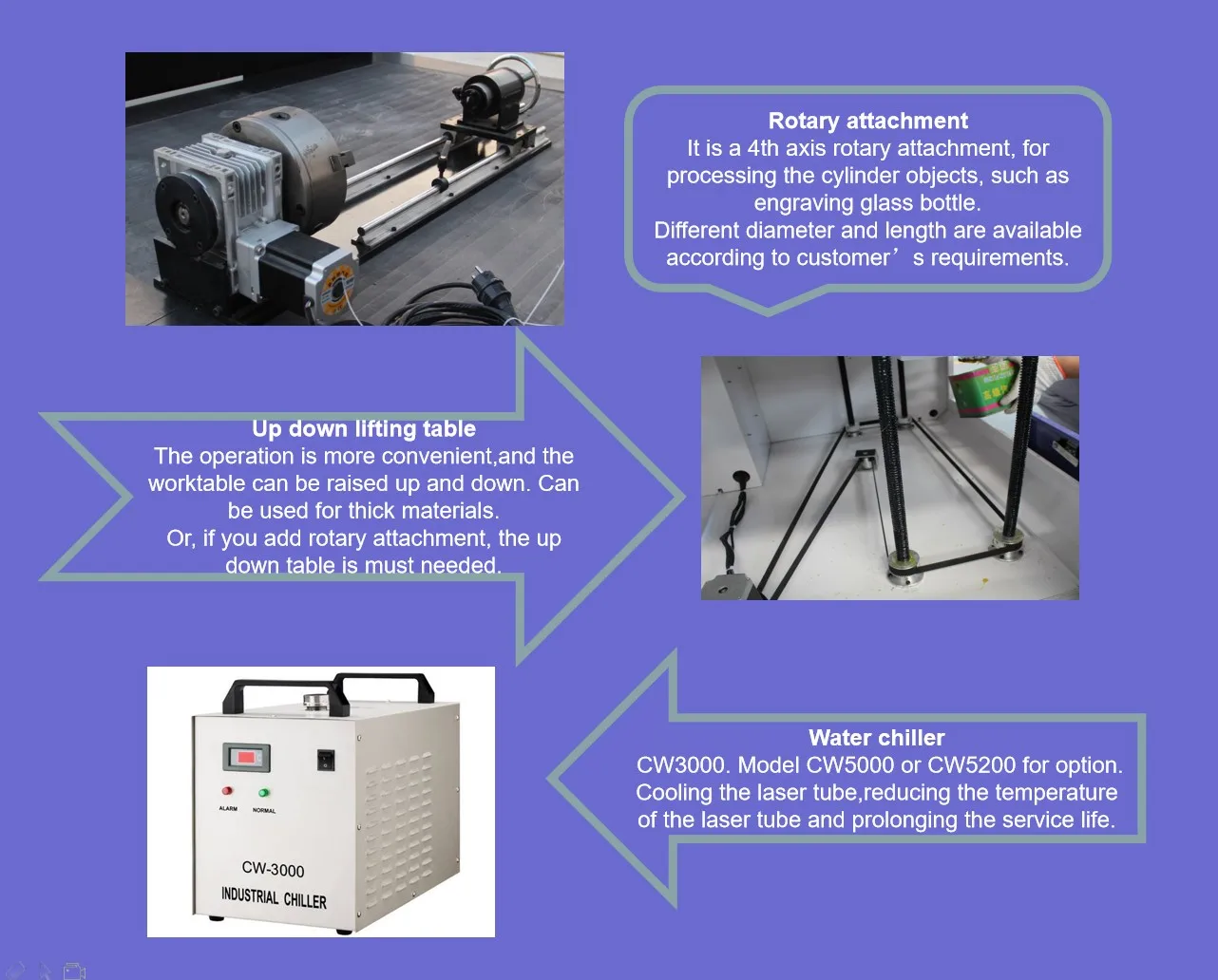 Rotary attachment
It is a 4th axis rotary attachment, for processing the cylinder objects, such as engraving glass bottle.
Different diameter and length are available according to customer’s requirements.

Up down lifting table
The operation is more convenient,and the worktable can be raised up and down. Can be used for thick materials.
Or, if you add rotary attachment, the up down table is must needed.

ALARM NORMAL
CW-3000
INDUSTRIAL CHILLER

Water chiller
CW3000. Model CW5000 or CW5200 for option.
Cooling the laser tube,reducing the temperature of the laser tube and prolonging the service life.