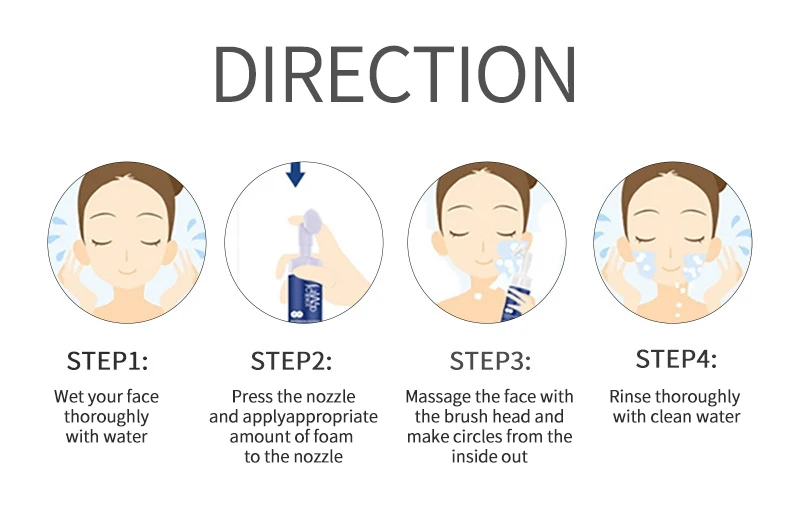 DIRECTION

STEP1:
Wet your face thoroughly with water

STEP2:
Press the nozzle and applyappropriate amount of foam to the nozzle

STEP3:
Massage the face with the brush head and make circles from the inside out

STEP4:
Rinse thoroughly with clean water