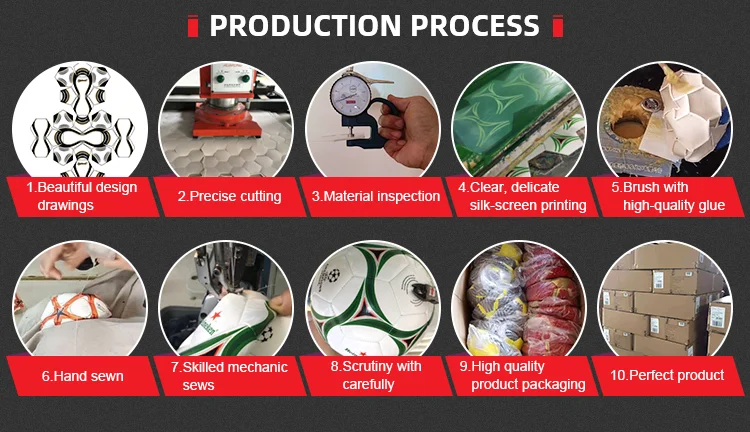 PRODUCTION PROCESS

1.Beautiful design drawings

2.Precise cutting

3.Material inspection

4.Clear, delicate silk-screen printing

5.Brush with high-quality glue

6.Hand sewn

7.Skilled mechanic sews

8.Scrutiny with carefully

9.High quality product packaging

10.Perfect product