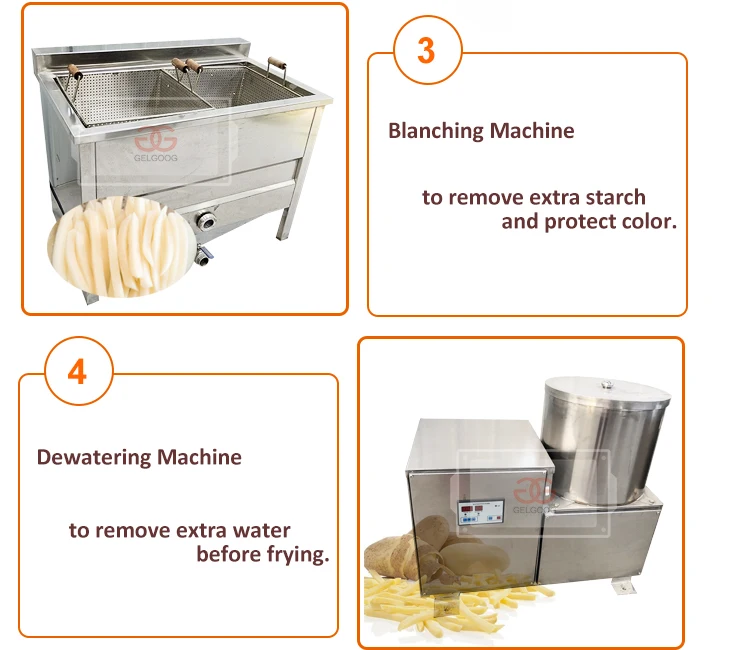 GELGOOG

3

Blanching Machine

to remove extra starch and protect color.

4

Dewatering Machine

to remove extra water before frying.

GELGOOG