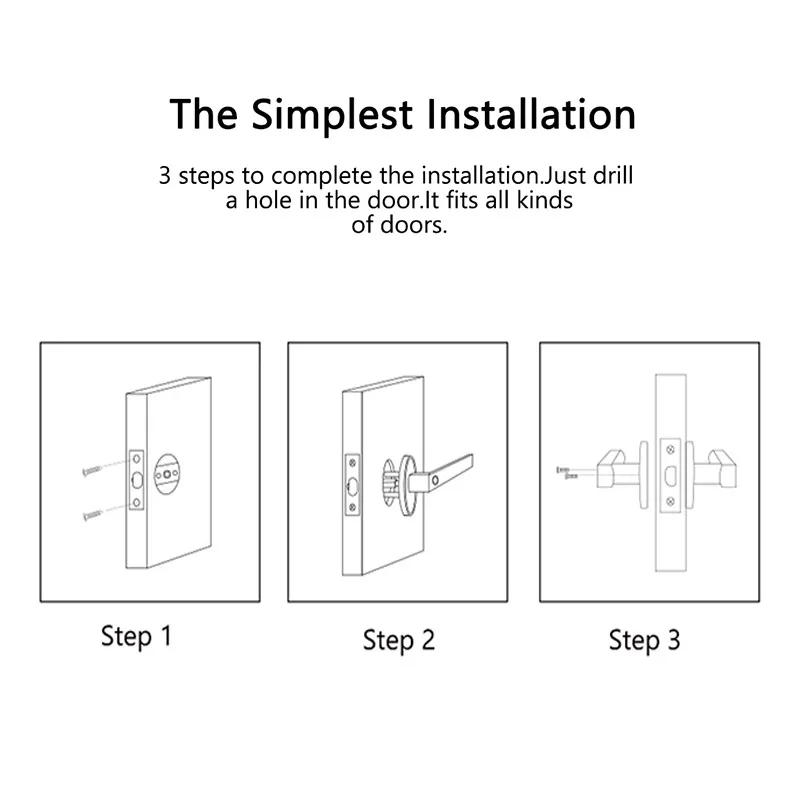 The Simplest Installation

3 steps to complete the installation.Just drill a hole in the door.It fits all kinds of doors.

Step 1

Step 2

Step 3