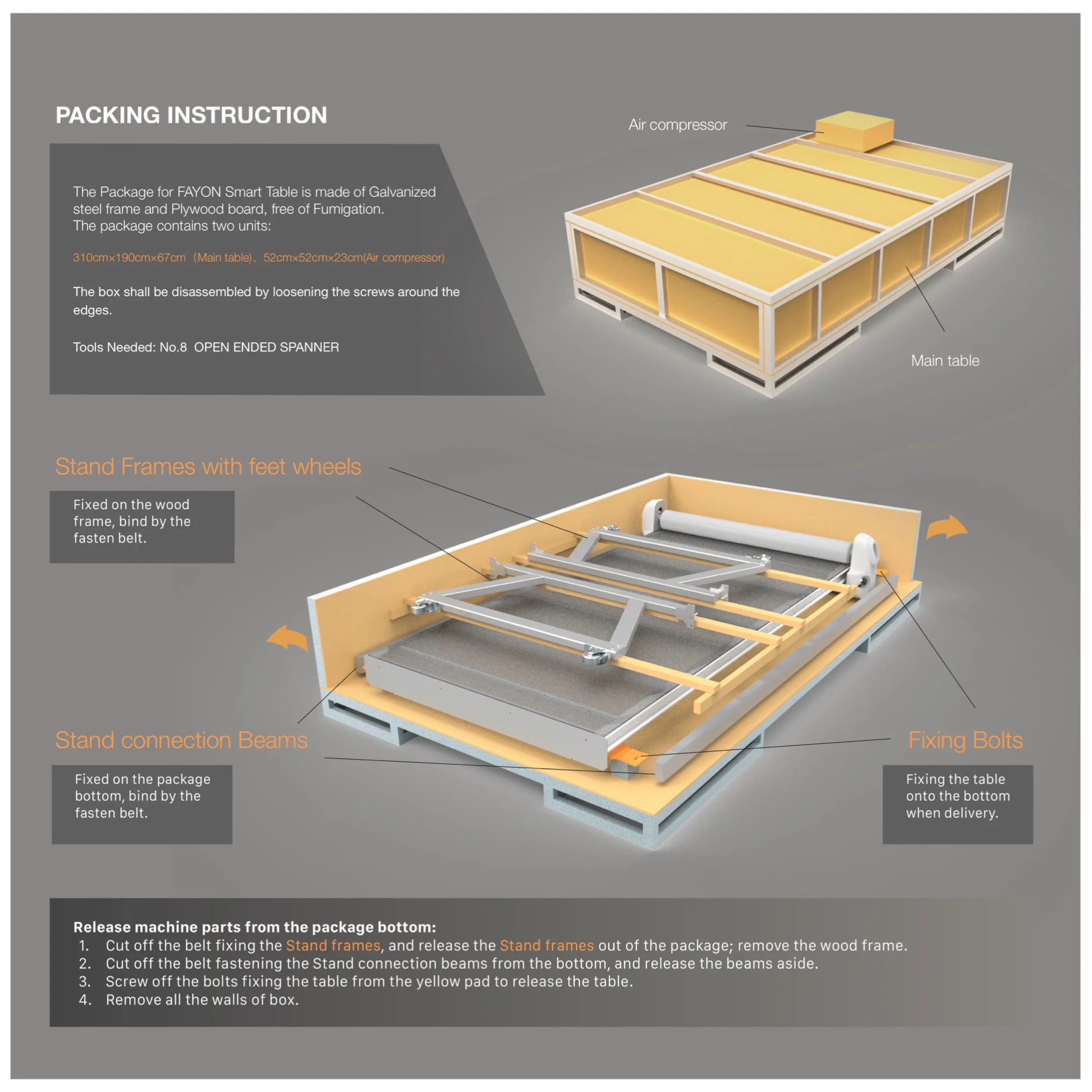 PACKING INSTRUCTION

The Package for FAYON Smart Table is made of Galvanized steel frame and Plywood board, free of Fumigation.
The package contains two units:

310cm×190cm×67cm（Main table)、52cm×52cm×23cm(Air compressor)

The box shall be disassembled by loosening the screws around the edges.

Tools Needed: No.8 OPEN ENDED SPANNER

Air compressor

Main table

Stand Frames with feet wheels

Fixed on the wood frame, bind by the fasten belt.

Stand connection Beams

Fixed on the package bottom, bind by the fasten belt.

Fixing Bolts

Fixing the table onto the bottom when delivery.

Release machine parts from the package bottom:
1. Cut off the belt fixing the Stand frames, and release the Stand frames out of the package; remove the wood frame.
2. Cut off the belt fastening the Stand connection beams from the bottom, and release the beams aside.
3. Screw off the bolts fixing the table from the yellow pad to release the table.
4. Remove all the walls of box.