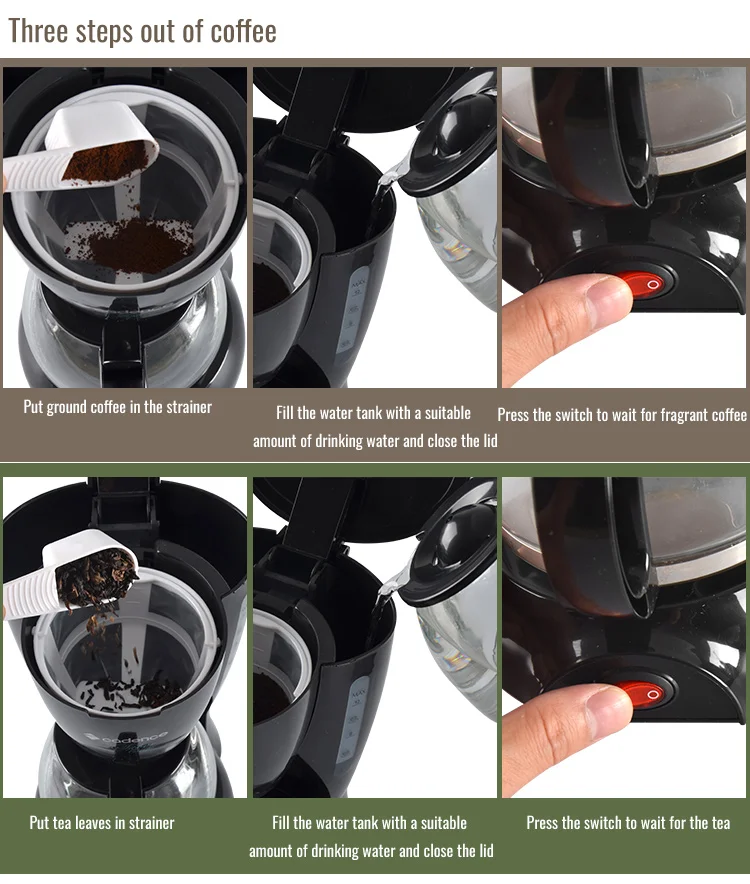 Three steps out of coffee

Put ground coffee in the strainer

Fill the water tank with a suitable amount of drinking water and close the lid

Press the switch to wait for fragrant coffee

cadence

Put tea leaves in strainer

Fill the water tank with a suitable amount of drinking water and close the lid

Press the switch to wait for the tea