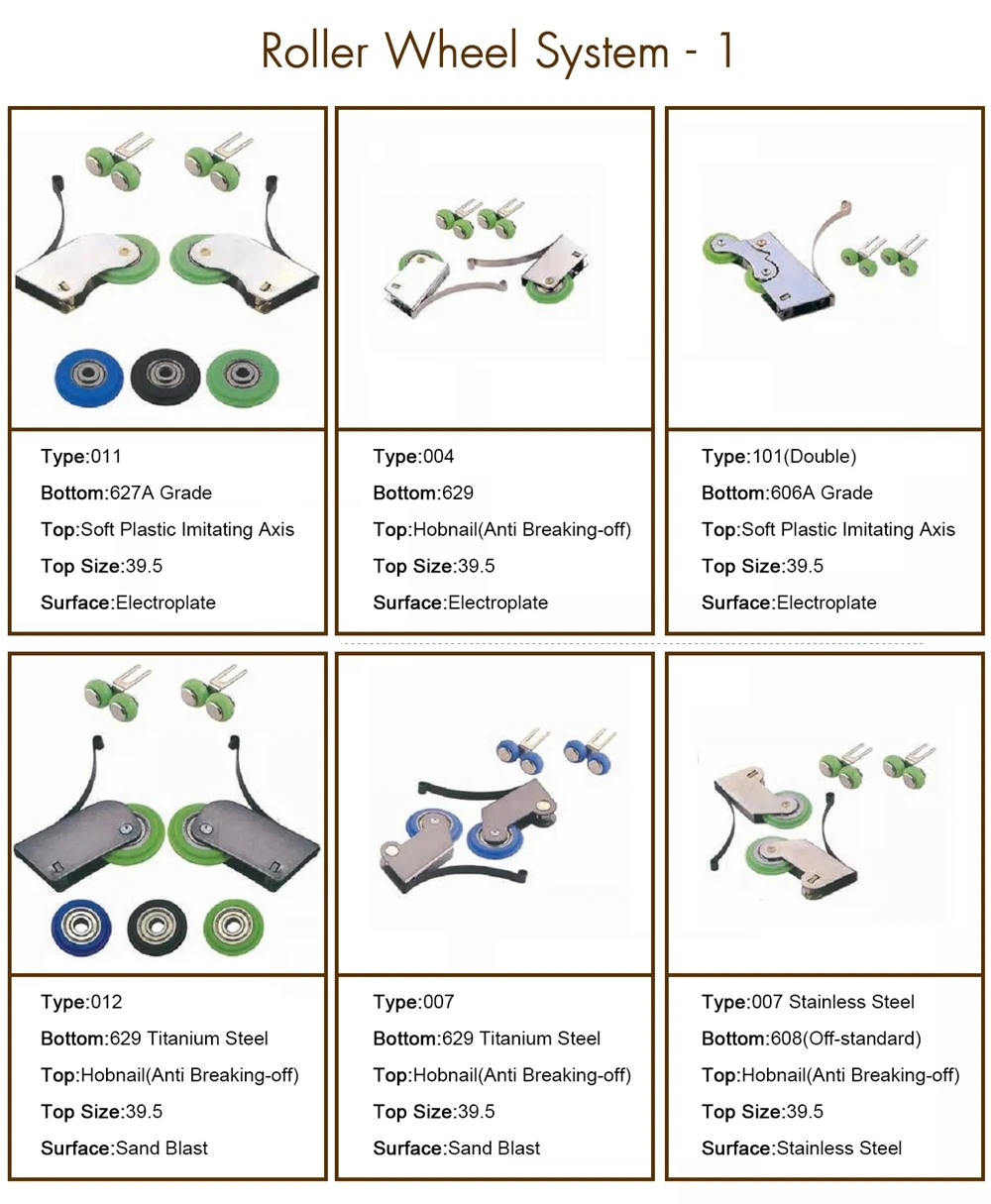 Roller Wheel System - 1

Type:011
Bottom:627A Grade
Top:Soft Plastic Imitating Axis
Top Size:39.5
Surface:Electroplate

Type:004
Bottom:629
Top:Hobnail(Anti Breaking-off)
Top Size:39.5
Surface:Electroplate

Type:101(Double)
Bottom:606A Grade
Top:Soft Plastic Imitating Axis
Top Size:39.5
Surface:Electroplate

Type:012
Bottom:629 Titanium Steel
Top:Hobnail(Anti Breaking-off)
Top Size:39.5
Surface:Sand Blast

Type:007
Bottom:629 Titanium Steel
Top:Hobnail(Anti Breaking-off)
Top Size:39.5
Surface:Sand Blast

Type:007 Stainless Steel
Bottom:608(Off-standard)
Top:Hobnail(Anti Breaking-off)
Top Size:39.5
Surface:Stainless Steel