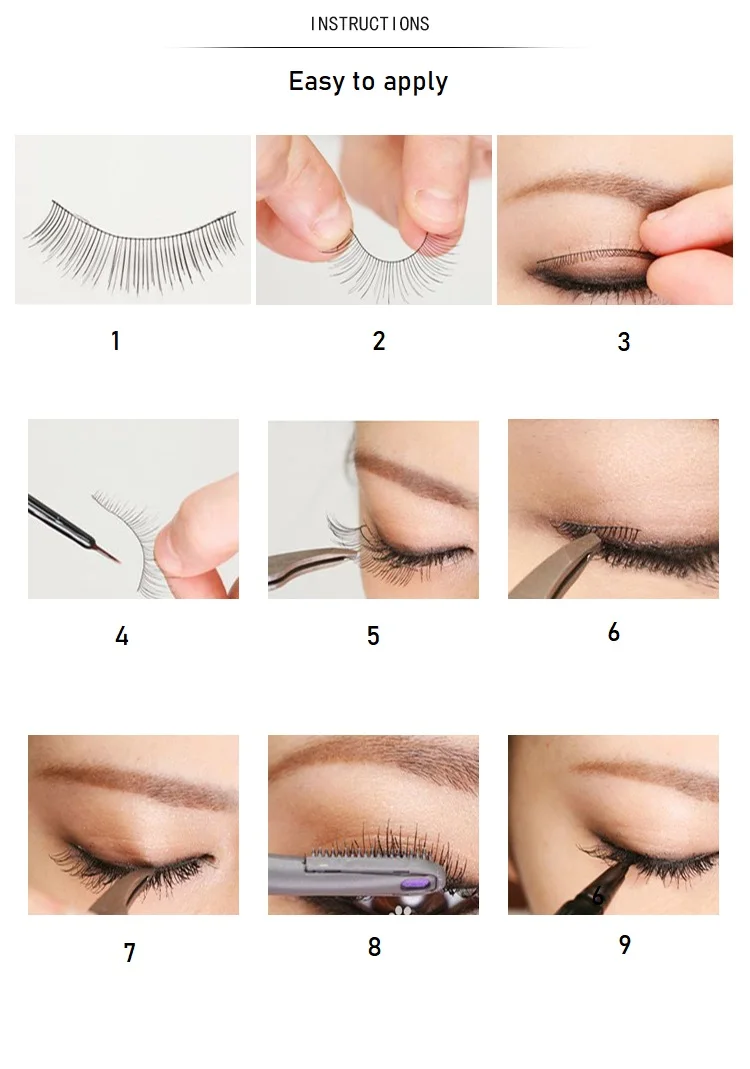 INSTRUCTIONS

Easy to apply

1

2

3

4

5

6

7

8

9