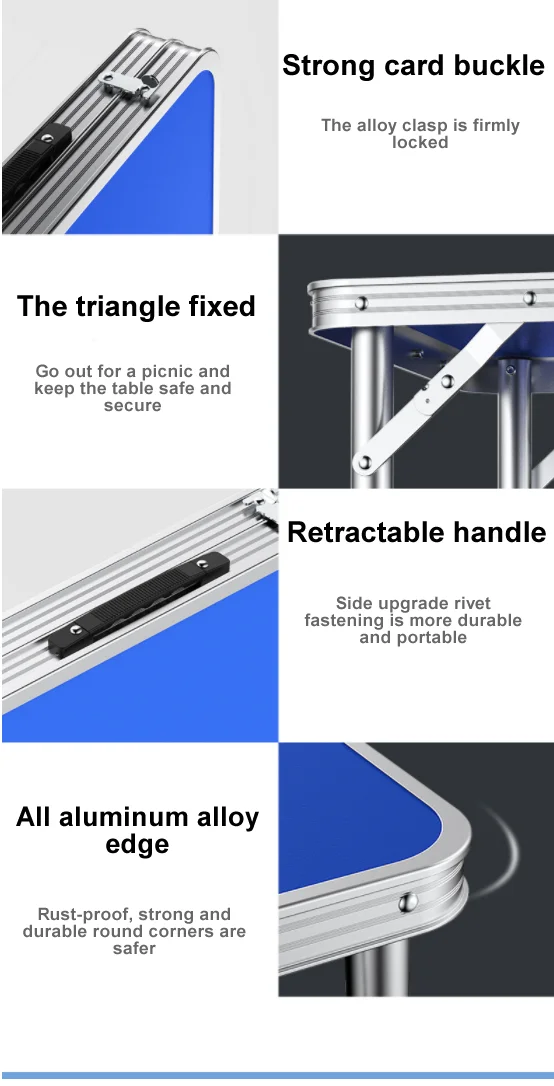 Strong card buckle

The alloy clasp is firmly locked

The triangle fixed

Go out for a picnic and keep the table safe and secure

Retractable handle

Side upgrade rivet fastening is more durable and portable

All aluminum alloy edge

Rust-proof, strong and durable round corners are safer