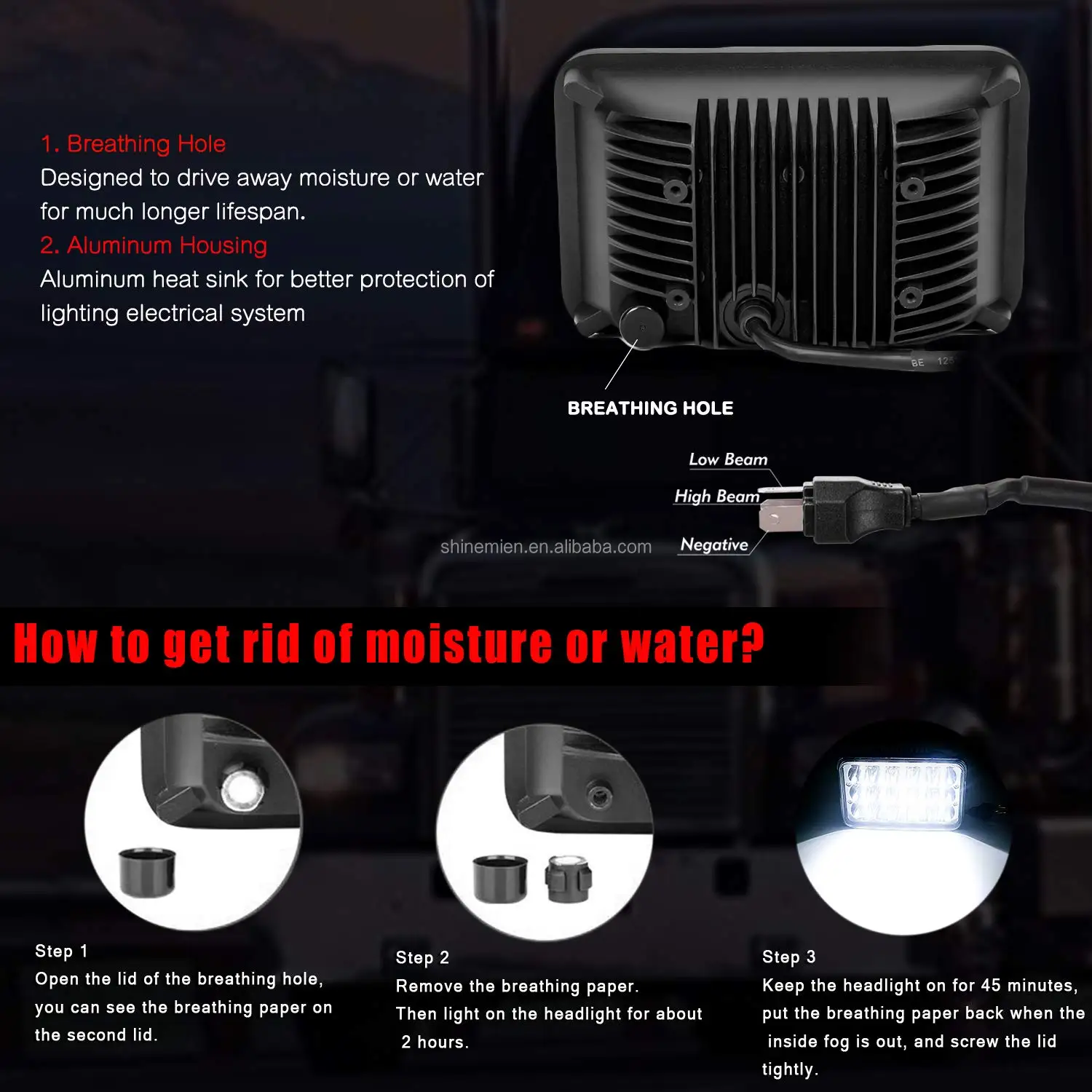 1. Breathing Hole
Designed to drive away moisture or water for much longer lifespan.
2. Aluminum Housing
Aluminum heat sink for better protection of lighting electrical system

BE 125

BREATHING HOLE

Low Beam
High Beam
Negative

shinemien.en.alibaba.com

How to get rid of moisture or water?

Step 1
Open the lid of the breathing hole, you can see the breathing paper on the second lid.

Step 2
Remove the breathing paper.
Then light on the headlight for about 2 hours.

Step 3
Keep the headlight on for 45 minutes, put the breathing paper back when the inside fog is out, and screw the lid tightly.