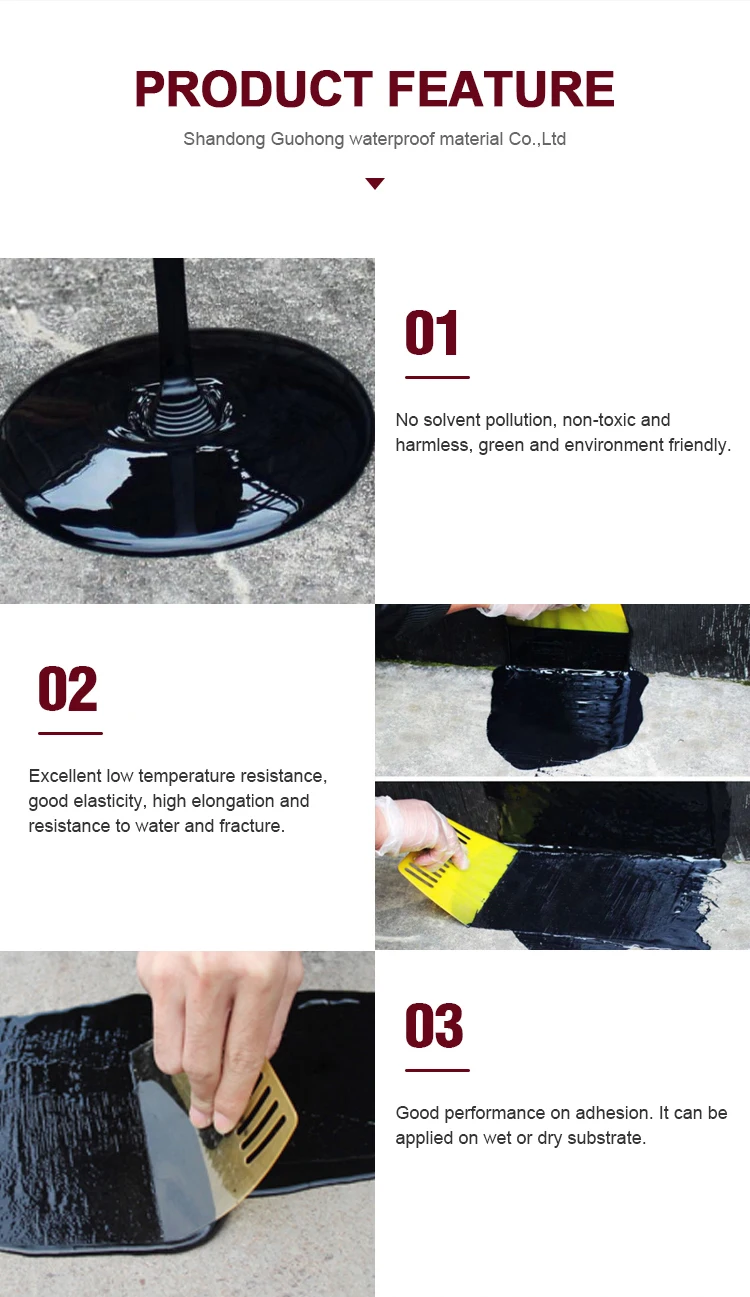 PRODUCT FEATURE

Shandong Guohong waterproof material Co.,Ltd

01

No solvent pollution, non-toxic and harmless, green and environment friendly.

02

Excellent low temperature resistance, good elasticity, high elongation and resistance to water and fracture.

03

Good performance on adhesion. It can be applied on wet or dry substrate.