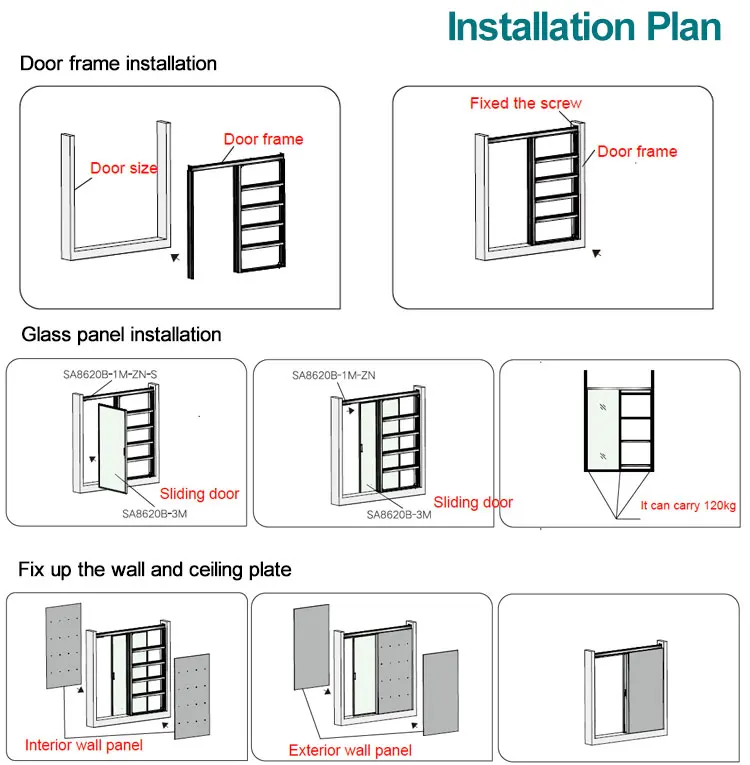 Installation Plan

Door frame installation

Door size

Door frame

Fixed the screw

Door frame

Glass panel installation

SA8620B-1M-ZN-S

Sliding door

SA8620B-3M

SA8620B-1M-ZN

Sliding door

SA8620B-3M

It can carry 120kg

Fix up the wall and ceiling plate

Interior wall panel

Exterior wall panel