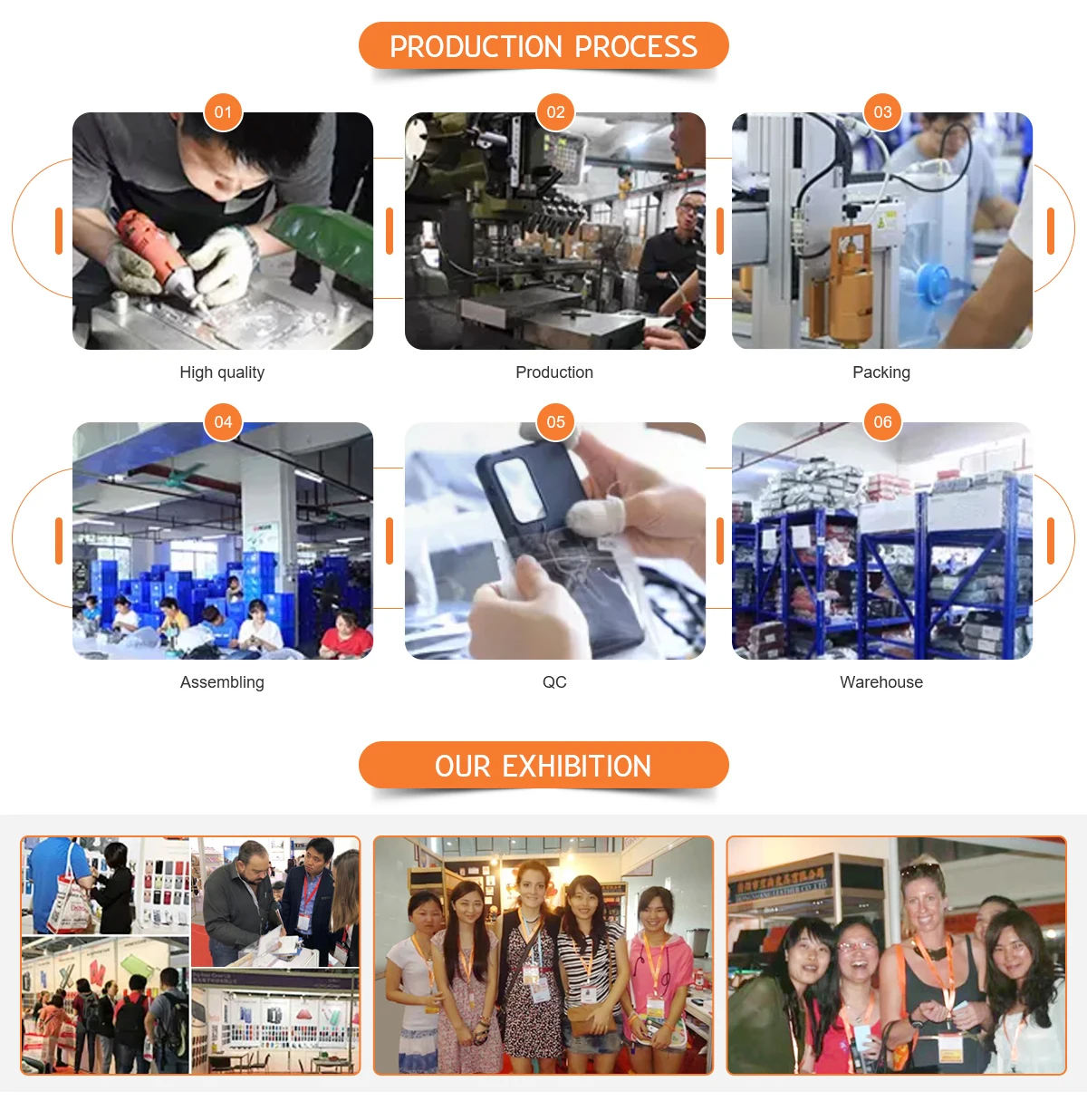 PRODUCTION PROCESS

01

High quality

02

Production

03

Packing

04

Assembling

05

QC

06

Warehouse

OUR EXHIBITION