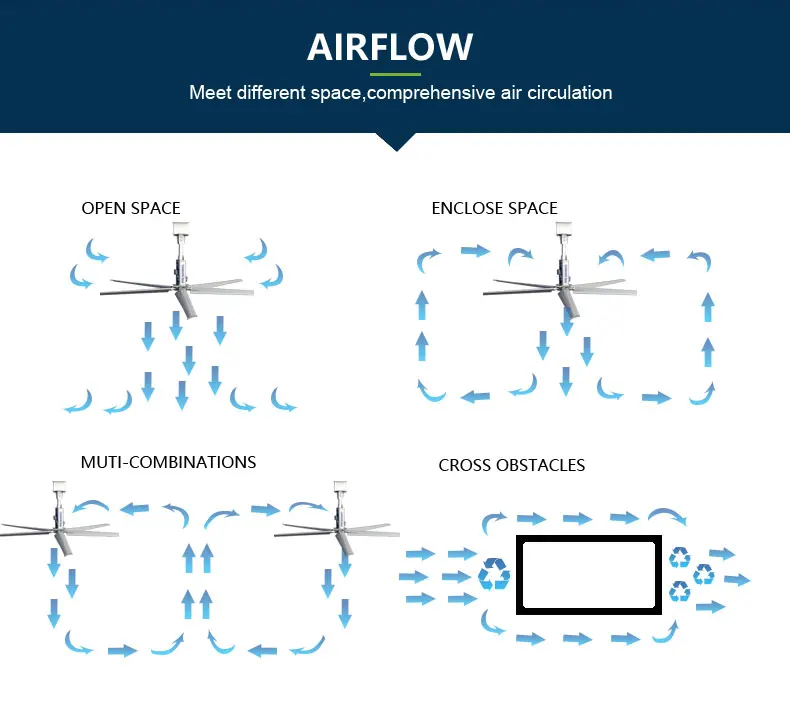 AIRFLOW

Meet different space,comprehensive air circulation

OPEN SPACE

ENCLOSE SPACE

MUTI-COMBINATIONS

CROSS OBSTACLES