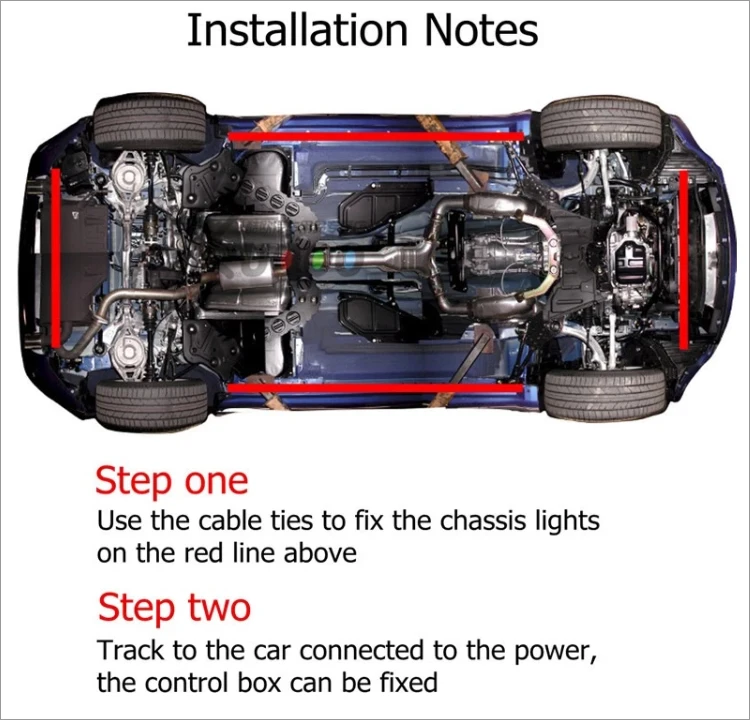 Installation Notes

Step one
Use the cable ties to fix the chassis lights on the red line above

Step two
Track to the car connected to the power, the control box can be fixed