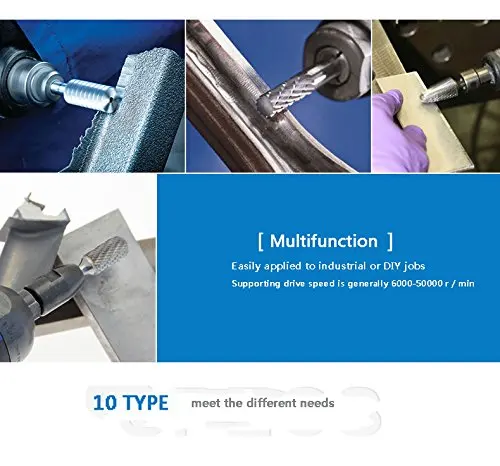 [ Multifunction ]

Easily applied to industrial or DIY jobs

Supporting drive speed is generally 6000-50000 r / min

10 TYPE meet the different needs