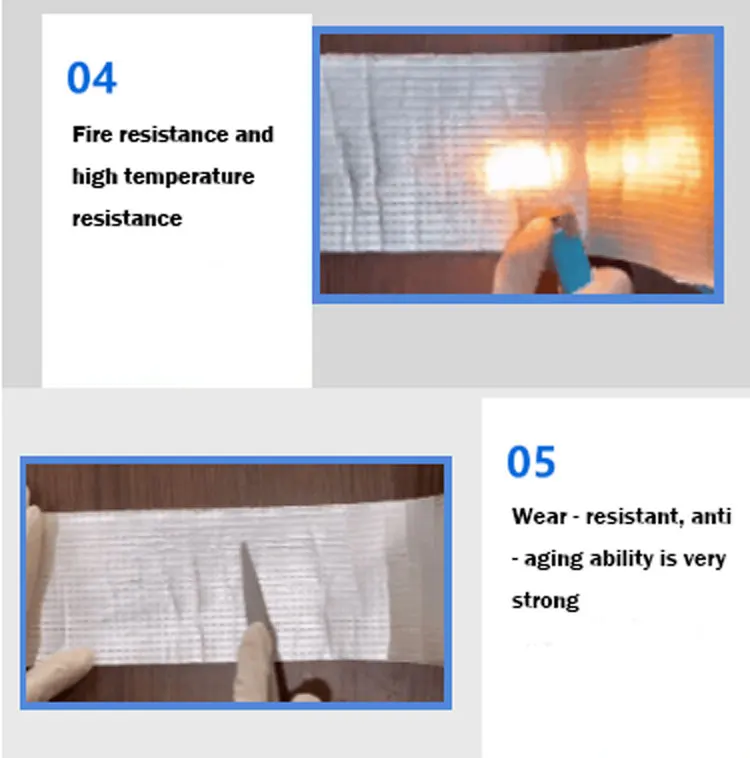 04

Fire resistance and high temperature resistance

05

Wear - resistant, anti - aging ability is very strong