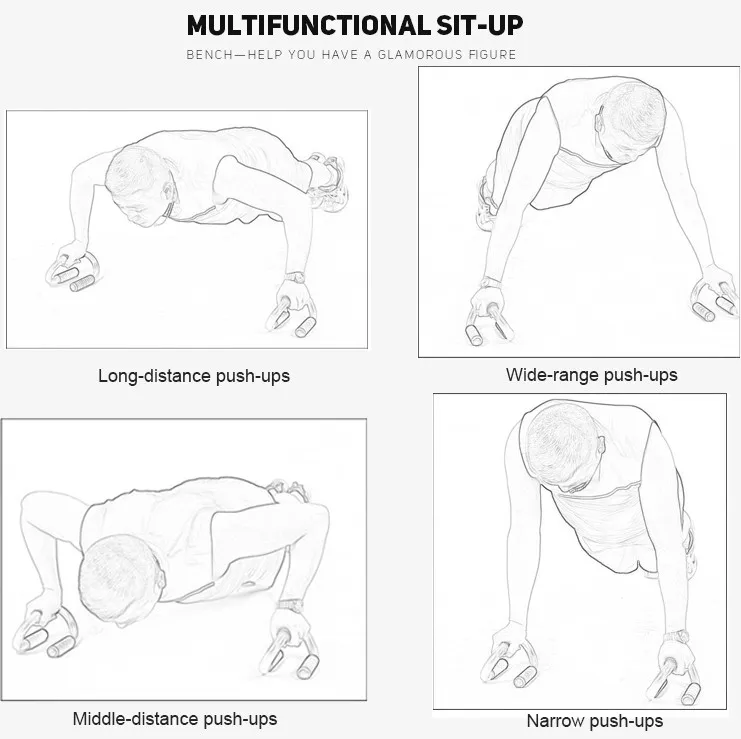 MULTIFUNCTIONAL SIT-UP

BENCH—HELP YOU HAVE A GLAMOROUS FIGURE

Long-distance push-ups

Wide-range push-ups

Middle-distance push-ups

Narrow push-ups