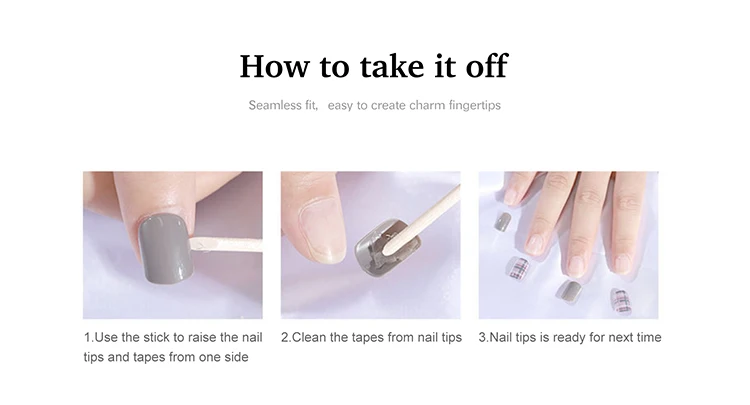 How to take it off

Seamless fit, easy to create charm fingertips

1.Use the stick to raise the nail tips and tapes from one side

2.Clean the tapes from nail tips

3.Nail tips is ready for next time