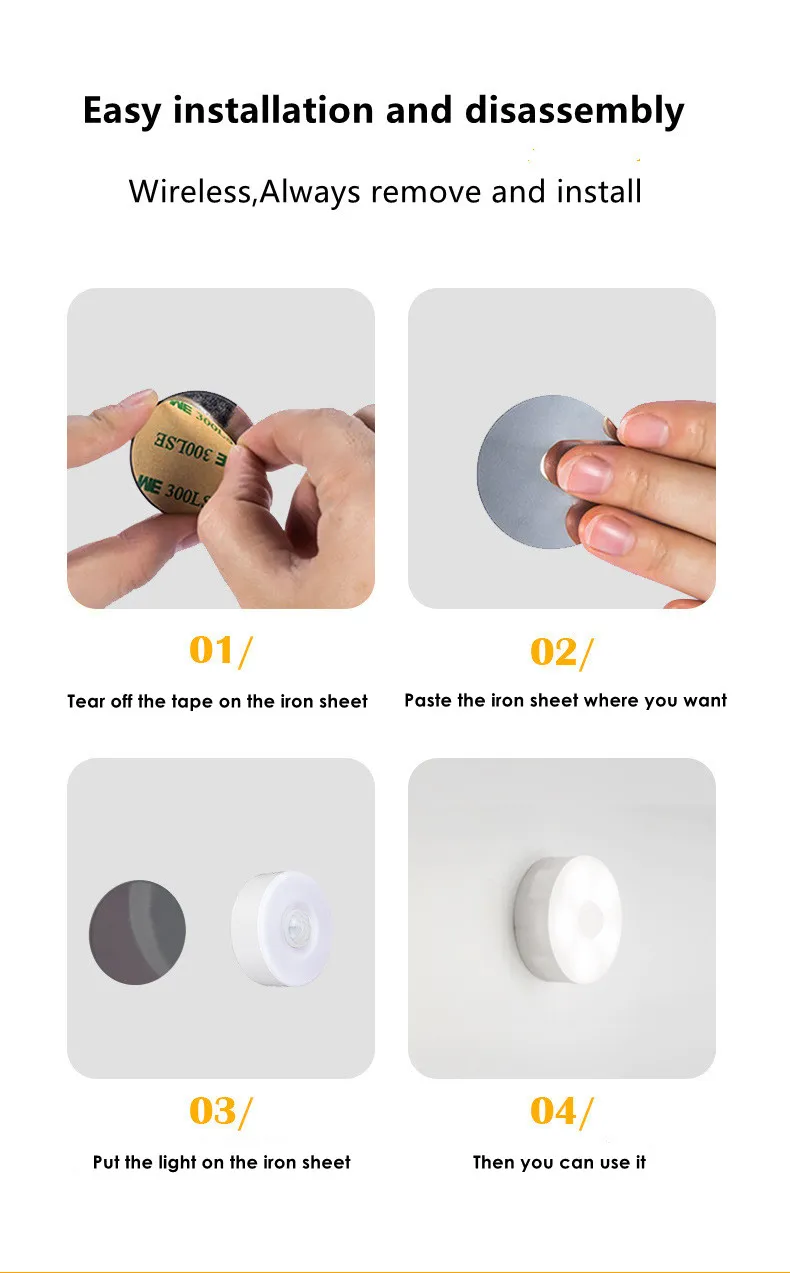 Easy installation and disassembly

Wireless,Always remove and install

3M 300LSE

01/

Tear off the tape on the iron sheet

02/

Paste the iron sheet where you want

03/

Put the light on the iron sheet

04/

Then you can use it