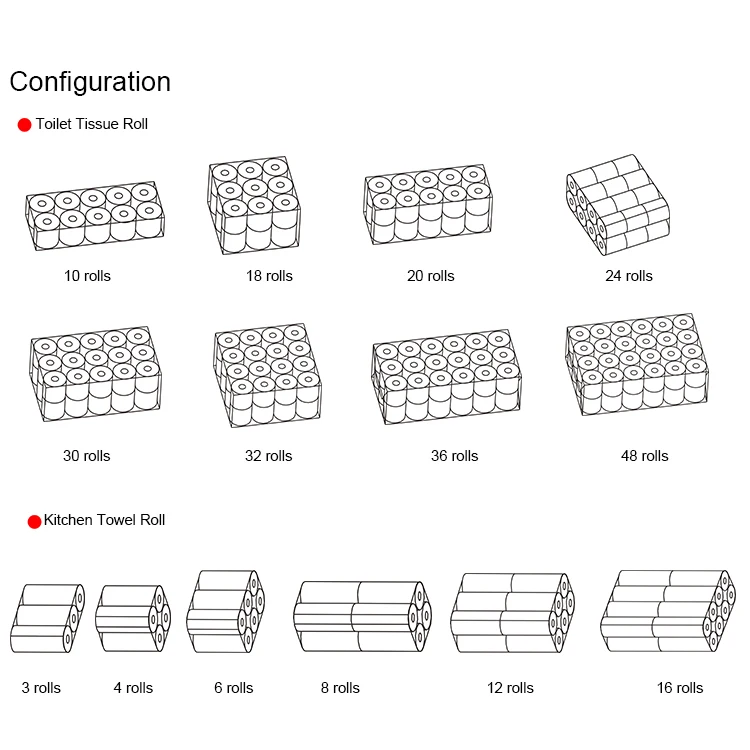 Configuration

Toilet Tissue Roll

10 rolls

18 rolls

20 rolls

24 rolls

30 rolls

32 rolls

36 rolls

48 rolls

Kitchen Towel Roll

3 rolls

4 rolls

6 rolls

8 rolls

12 rolls

16 rolls