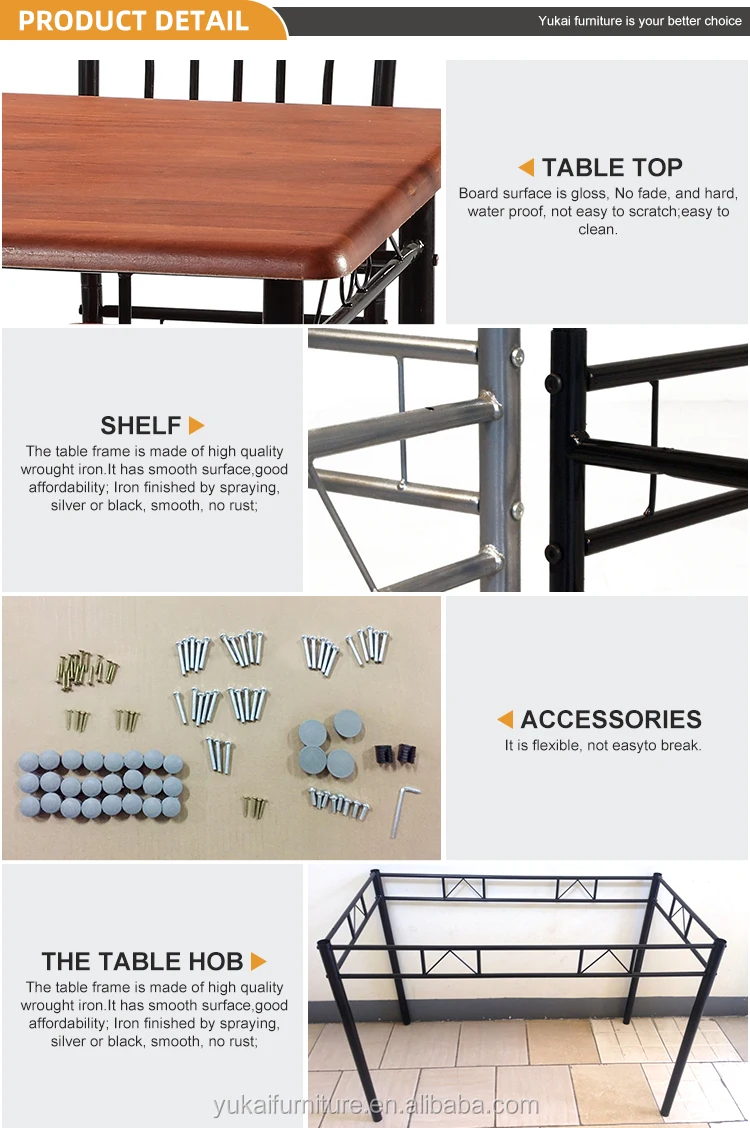 PRODUCT DETAIL

Yukai furniture is your better choice

TABLE TOP

Board surface is gloss, No fade, and hard, water proof, not easy to scratch;easy to clean.

SHELF

The table frame is made of high quality wrought iron.It has smooth surface,good affordability; Iron finished by spraying, silver or black, smooth, no rust;

ACCESSORIES

It is flexible, not easyto break.

THE TABLE HOB

The table frame is made of high quality wrought iron.It has smooth surface,good affordability; Iron finished by spraying, silver or black, smooth, no rust;

yukaifurniture.en.alibaba.com