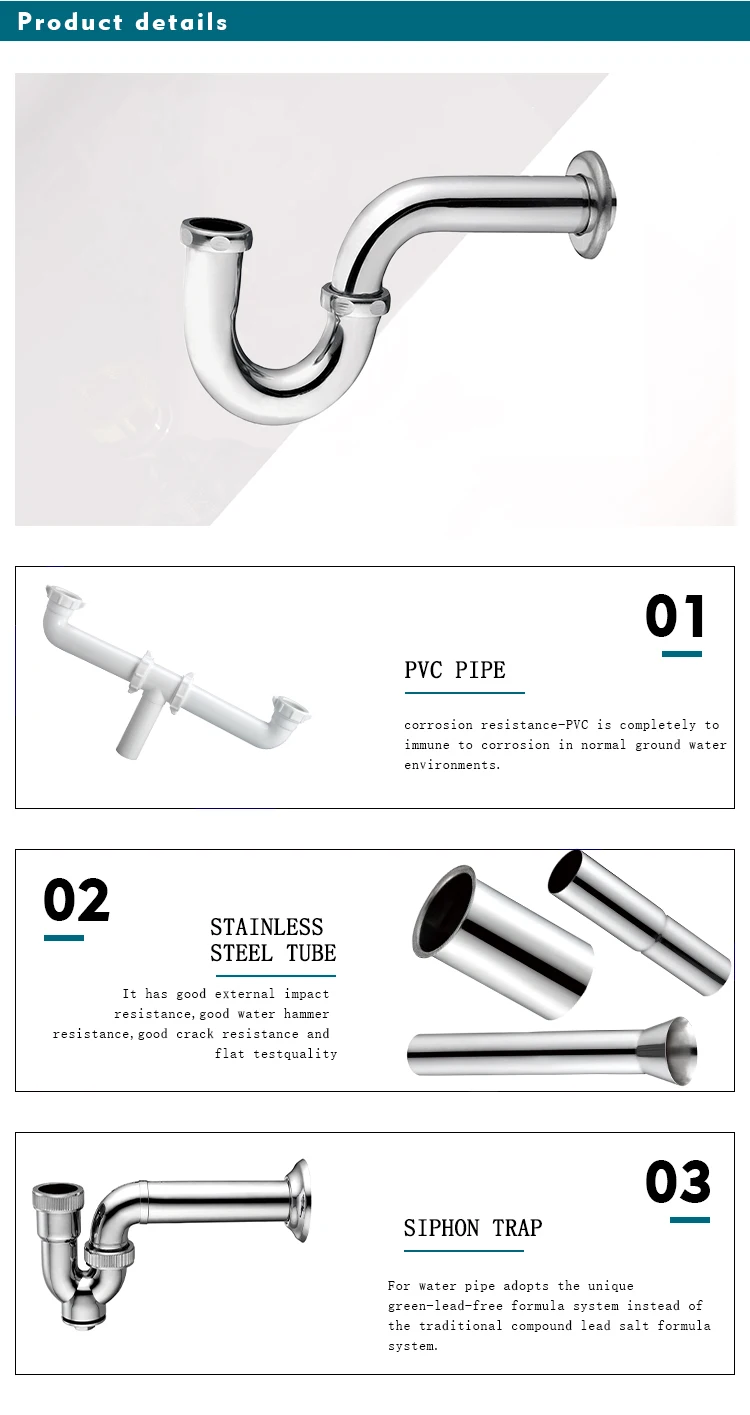 Product details

01

PVC PIPE

corrosion resistance-PVC is completely to immune to corrosion in normal ground water environments.

02

STAINLESS STEEL TUBE

It has good external impact resistance,good water hammer resistance,good crack resistance and flat testquality

03

SIPHON TRAP

For water pipe adopts the unique green-lead-free formula system instead of the traditional compound lead salt formula system.