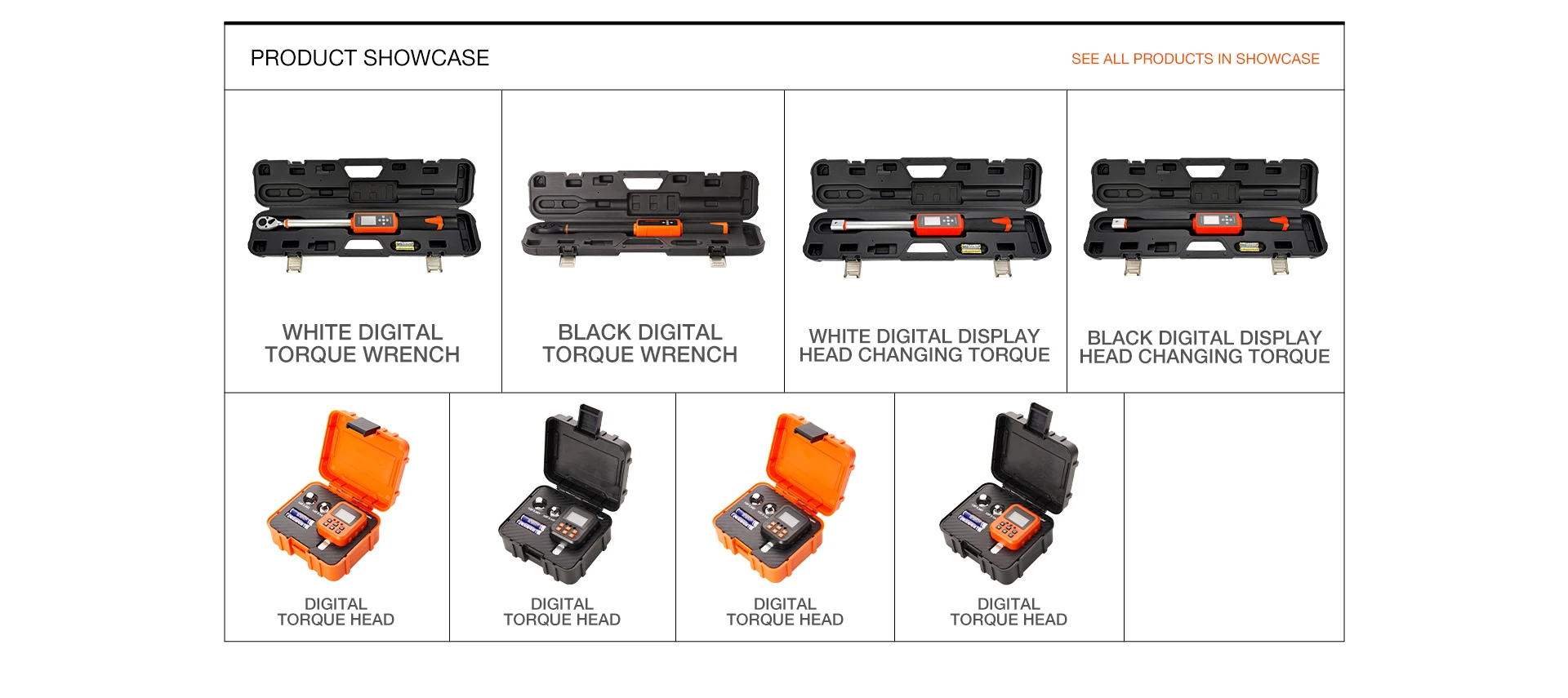 PRODUCT SHOWCASE

SEE ALL PRODUCTS IN SHOWCASE

WHITE DIGITAL TORQUE WRENCH

BLACK DIGITAL TORQUE WRENCH

WHITE DIGITAL DISPLAY HEAD CHANGING TORQUE

BLACK DIGITAL DISPLAY HEAD CHANGING TORQUE

DIGITAL TORQUE HEAD

DIGITAL TORQUE HEAD

DIGITAL TORQUE HEAD

DIGITAL TORQUE HEAD