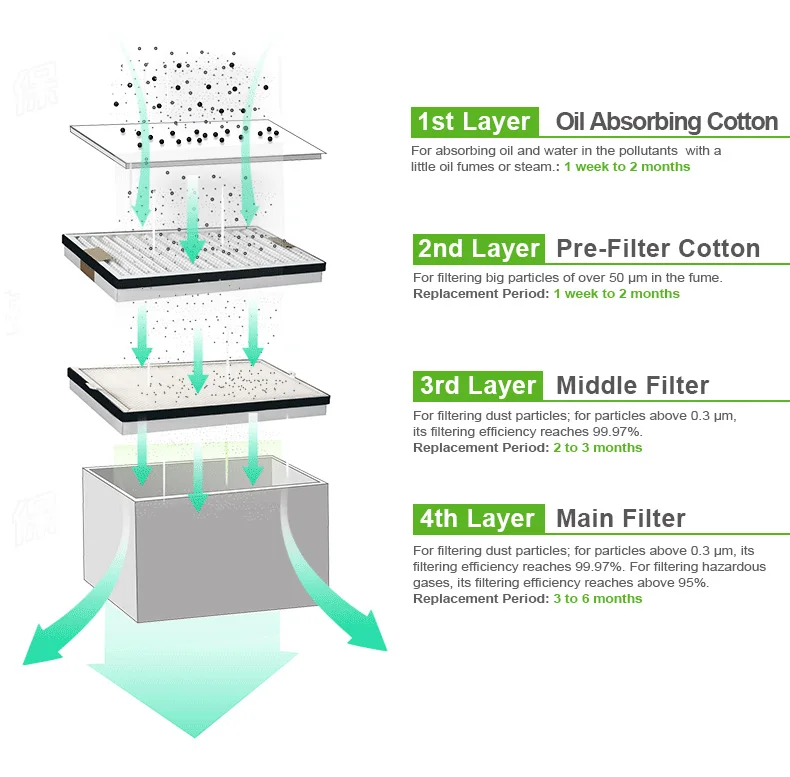 1st Layer Oil Absorbing Cotton

For absorbing oil and water in the pollutants with a little oil fumes or steam.: 1 week to 2 months

2nd Layer Pre-Filter Cotton

For filtering big particles of over 50 μm in the fume.
Replacement Period: 1 week to 2 months

3rd Layer Middle Filter

For filtering dust particles; for particles above 0.3 μm, its filtering efficiency reaches 99.97%.
Replacement Period: 2 to 3 months

4th Layer Main Filter

For filtering dust particles; for particles above 0.3 μm, its filtering efficiency reaches 99.97%. For filtering hazardous gases, its filtering efficiency reaches above 95%.
Replacement Period: 3 to 6 months