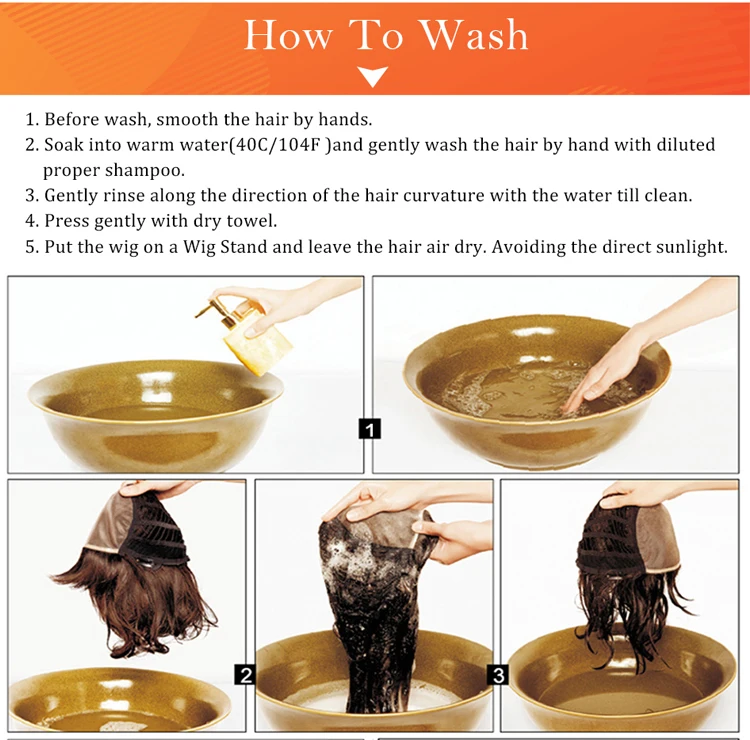 How To Wash

1. Before wash, smooth the hair by hands.
2. Soak into warm water(40C/104F )and gently wash the hair by hand with diluted proper shampoo.
3. Gently rinse along the direction of the hair curvature with the water till clean.
4. Press gently with dry towel.
5. Put the wig on a Wig Stand and leave the hair air dry. Avoiding the direct sunlight.

1

2

3