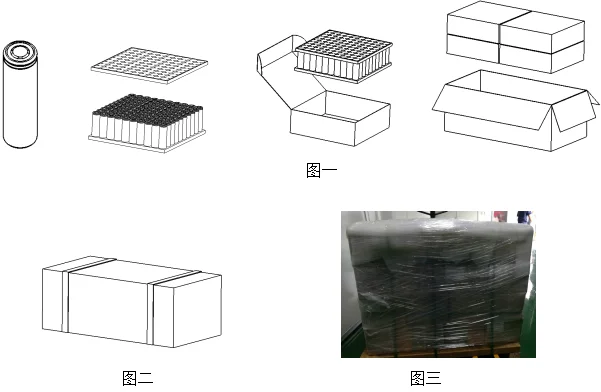 图一

图二

图三