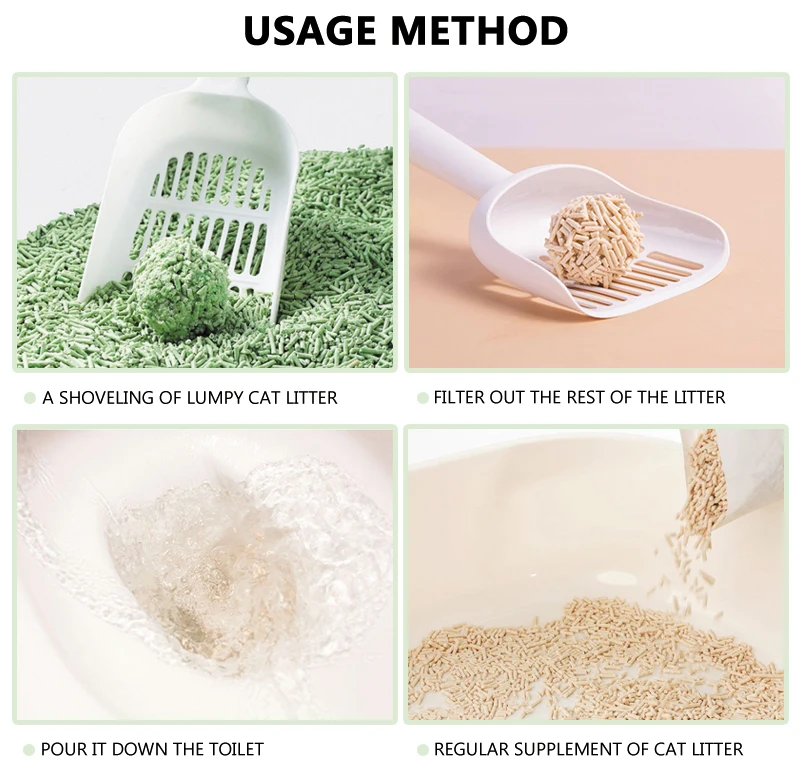 USAGE METHOD

A SHOVELING OF LUMPY CAT LITTER

FILTER OUT THE REST OF THE LITTER

POUR IT DOWN THE TOILET

REGULAR SUPPLEMENT OF CAT LITTER