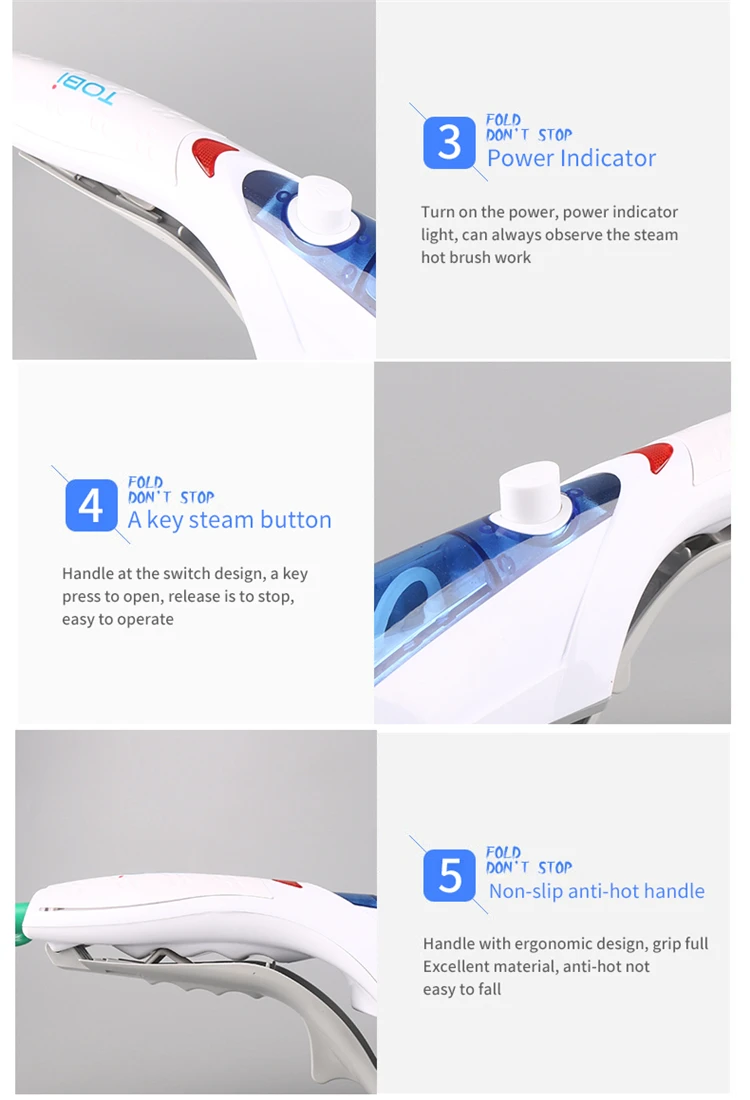 TOBI

3
FOLD
DON'T STOP
Power Indicator

Turn on the power, power indicator light, can always observe the steam hot brush work

4
FOLD
DON'T STOP
A key steam button

Handle at the switch design, a key press to open, release is to stop, easy to operate

5
FOLD
DON'T STOP
Non-slip anti-hot handle

Handle with ergonomic design, grip full Excellent material, anti-hot not easy to fall