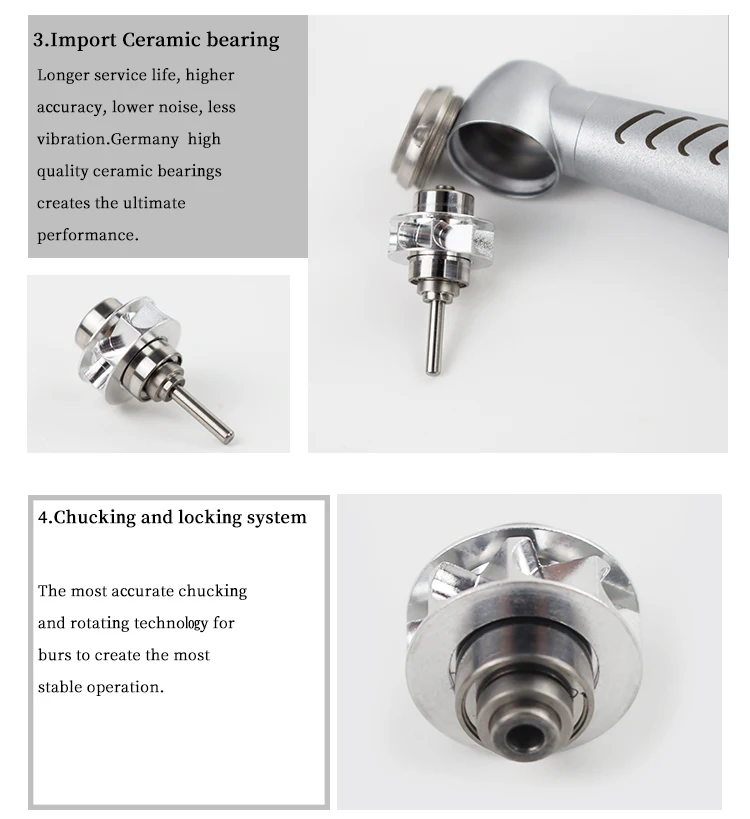 3.Import Ceramic bearing

Longer service life, higher accuracy, lower noise, less vibration.Germany high quality ceramic bearings creates the ultimate performance.

4.Chucking and locking system

The most accurate chucking and rotating technology for burs to create the most stable operation.