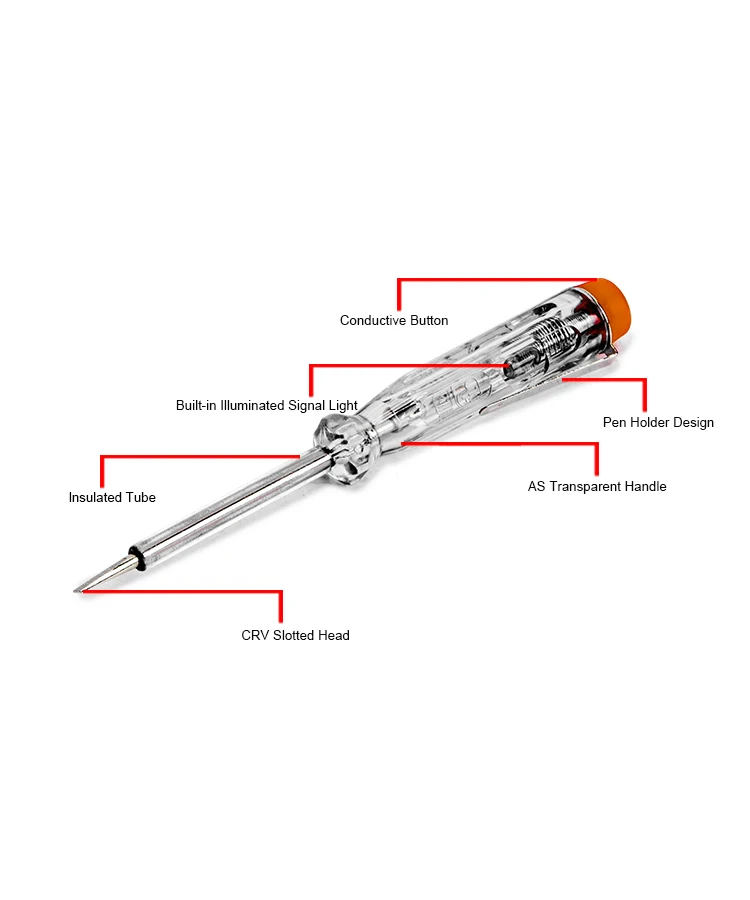 Conductive Button

Built-in Illuminated Signal Light

Pen Holder Design

Insulated Tube

AS Transparent Handle

CRV Slotted Head