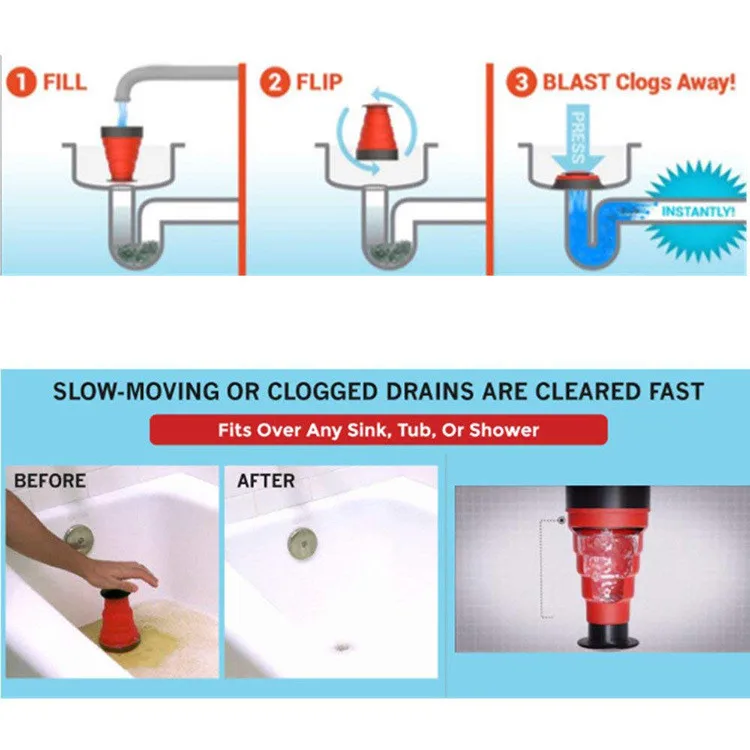 1 FILL

2 FLIP

3 BLAST Clogs Away!

PRESS

INSTANTLY!

SLOW-MOVING OR CLOGGED DRAINS ARE CLEARED FAST

Fits Over Any Sink, Tub, Or Shower

BEFORE

AFTER