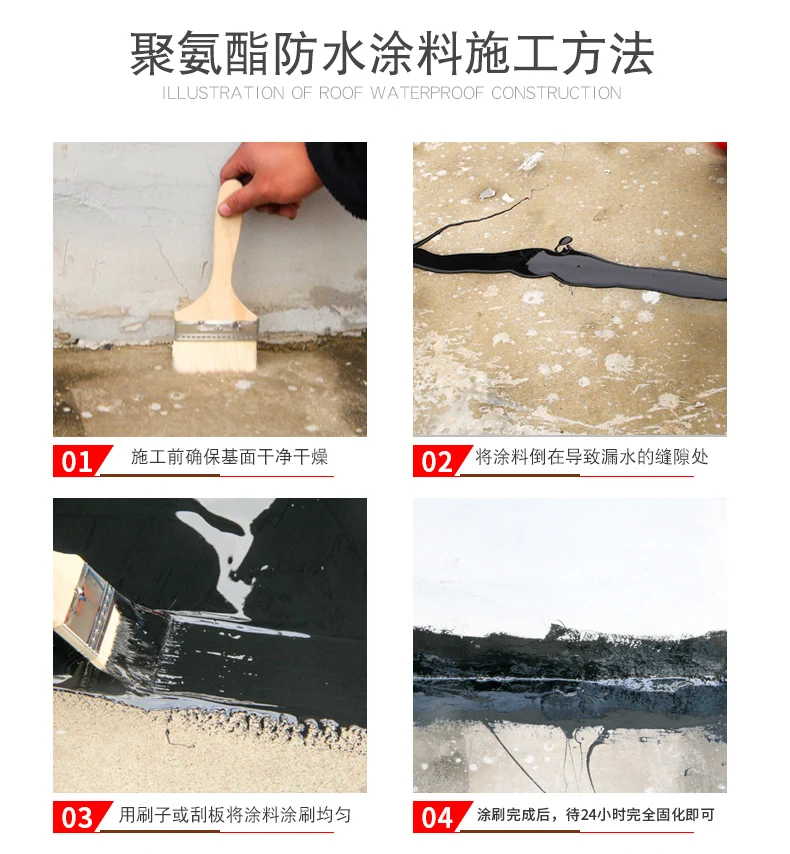 聚氨酯防水涂料施工方法
ILLUSTRATION OF ROOF WATERPROOF CONSTRUCTION

01 施工前确保基面干净干燥

02 将涂料倒在导致漏水的缝隙处

03 用刷子或刮板将涂料涂刷均匀

04 涂刷完成后，待24小时完全固化即可