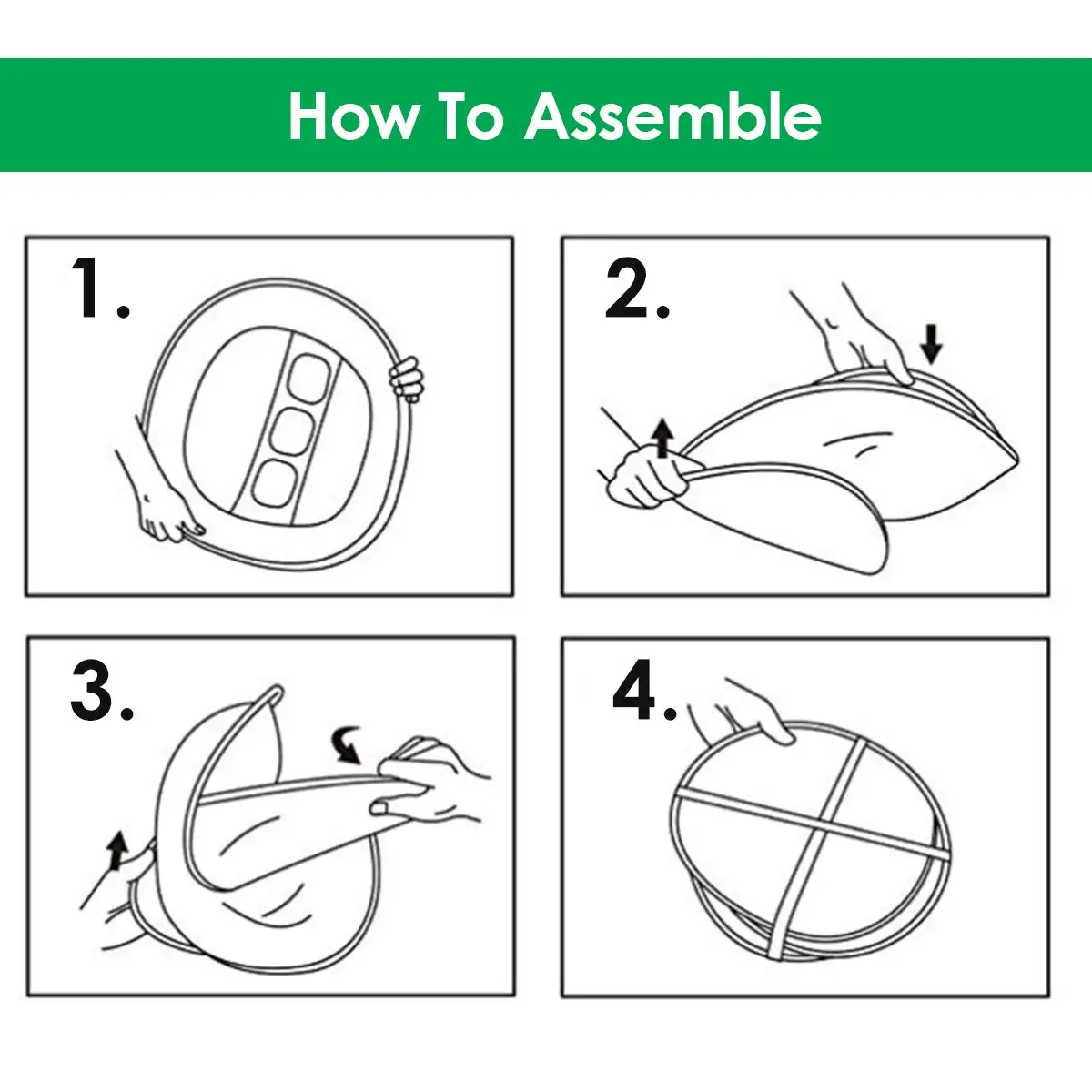 How To Assemble

1.

2.

3.

4.