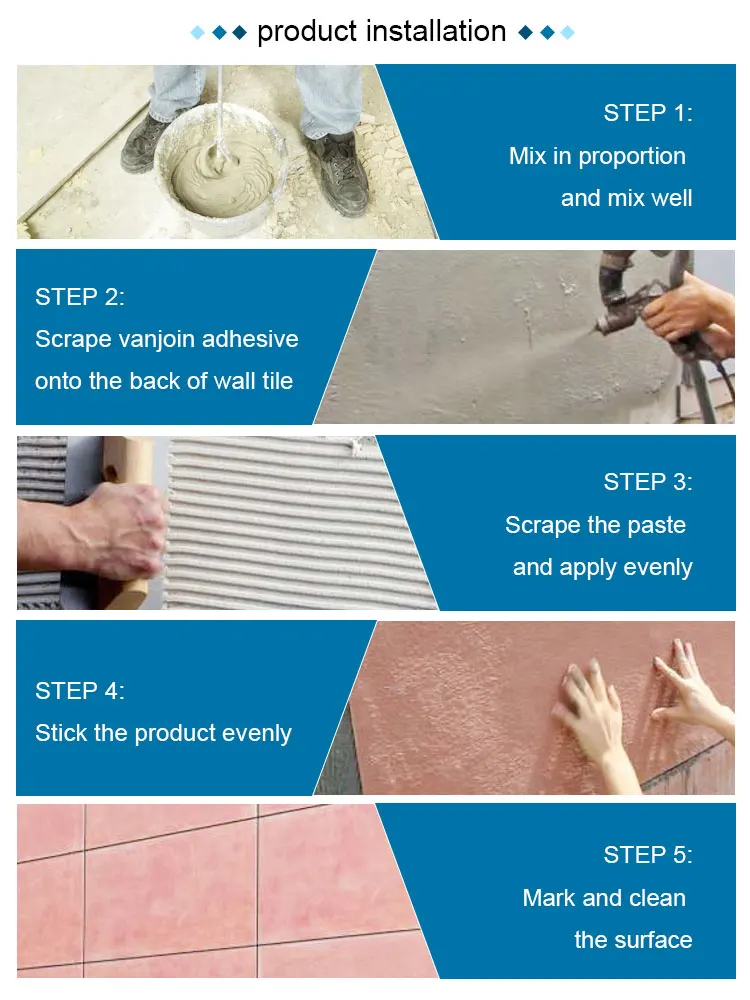 product installation

STEP 1:
Mix in proportion and mix well

STEP 2:
Scrape vanjoin adhesive onto the back of wall tile

STEP 3:
Scrape the paste and apply evenly

STEP 4:
Stick the product evenly

STEP 5:
Mark and clean the surface