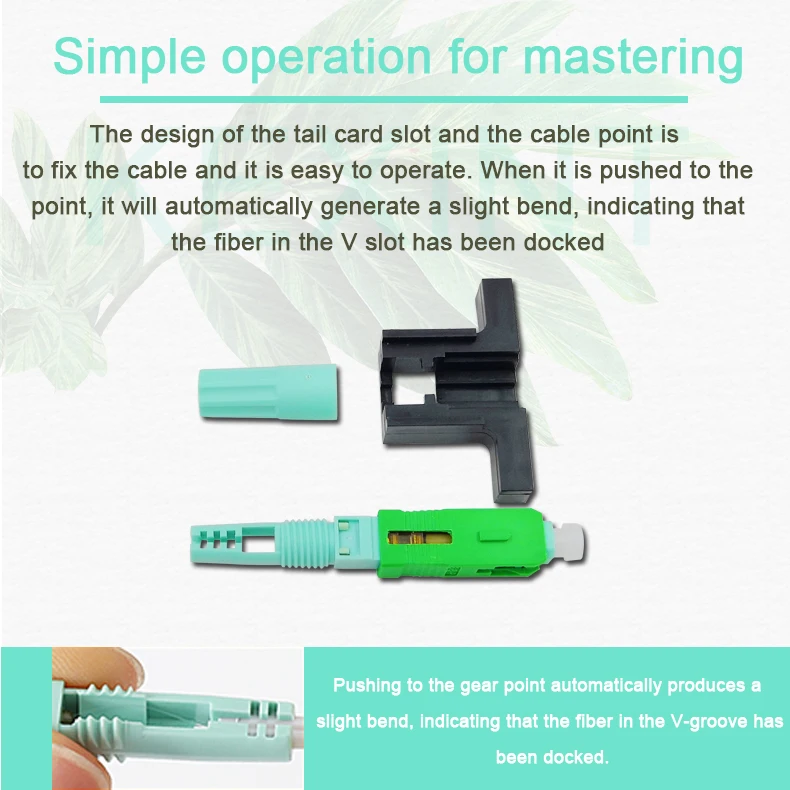 Simple operation for mastering

The design of the tail card slot and the cable point is to fix the cable and it is easy to operate. When it is pushed to the point, it will automatically generate a slight bend, indicating that the fiber in the V slot has been docked

Pushing to the gear point automatically produces a slight bend, indicating that the fiber in the V-groove has been docked.