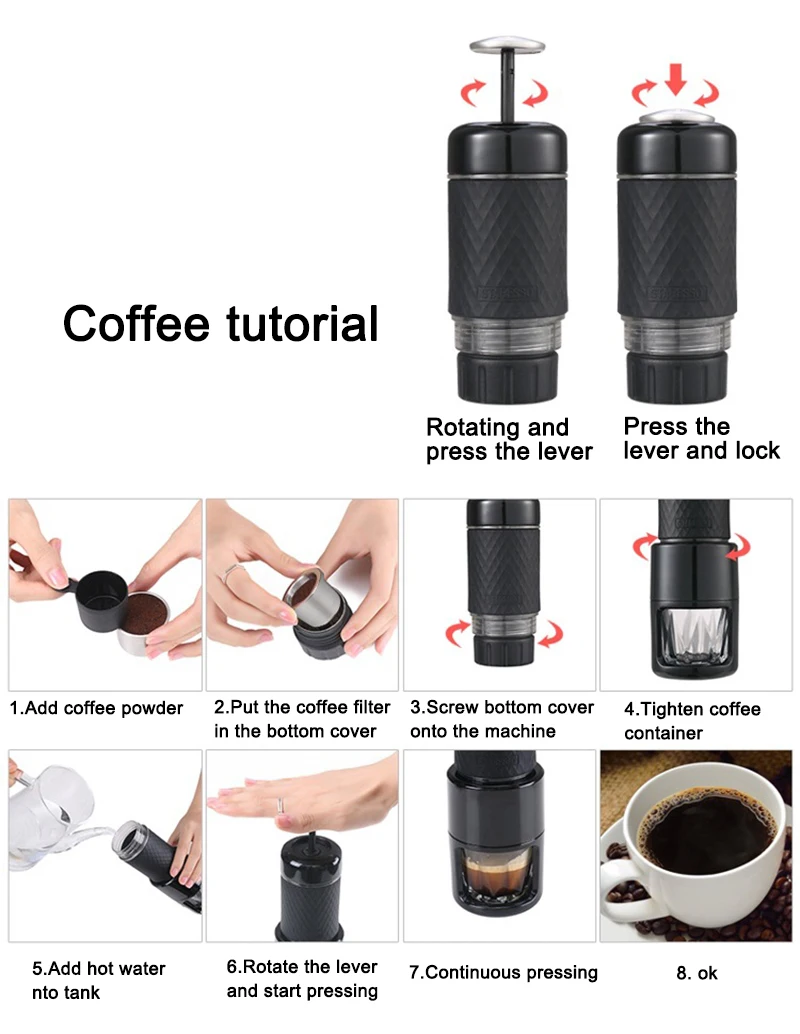 Coffee tutorial

Rotating and press the lever

Press the lever and lock

1.Add coffee powder

2.Put the coffee filter in the bottom cover

3.Screw bottom cover onto the machine

4.Tighten coffee container

5.Add hot water nto tank

6.Rotate the lever and start pressing

7.Continuous pressing

8. ok