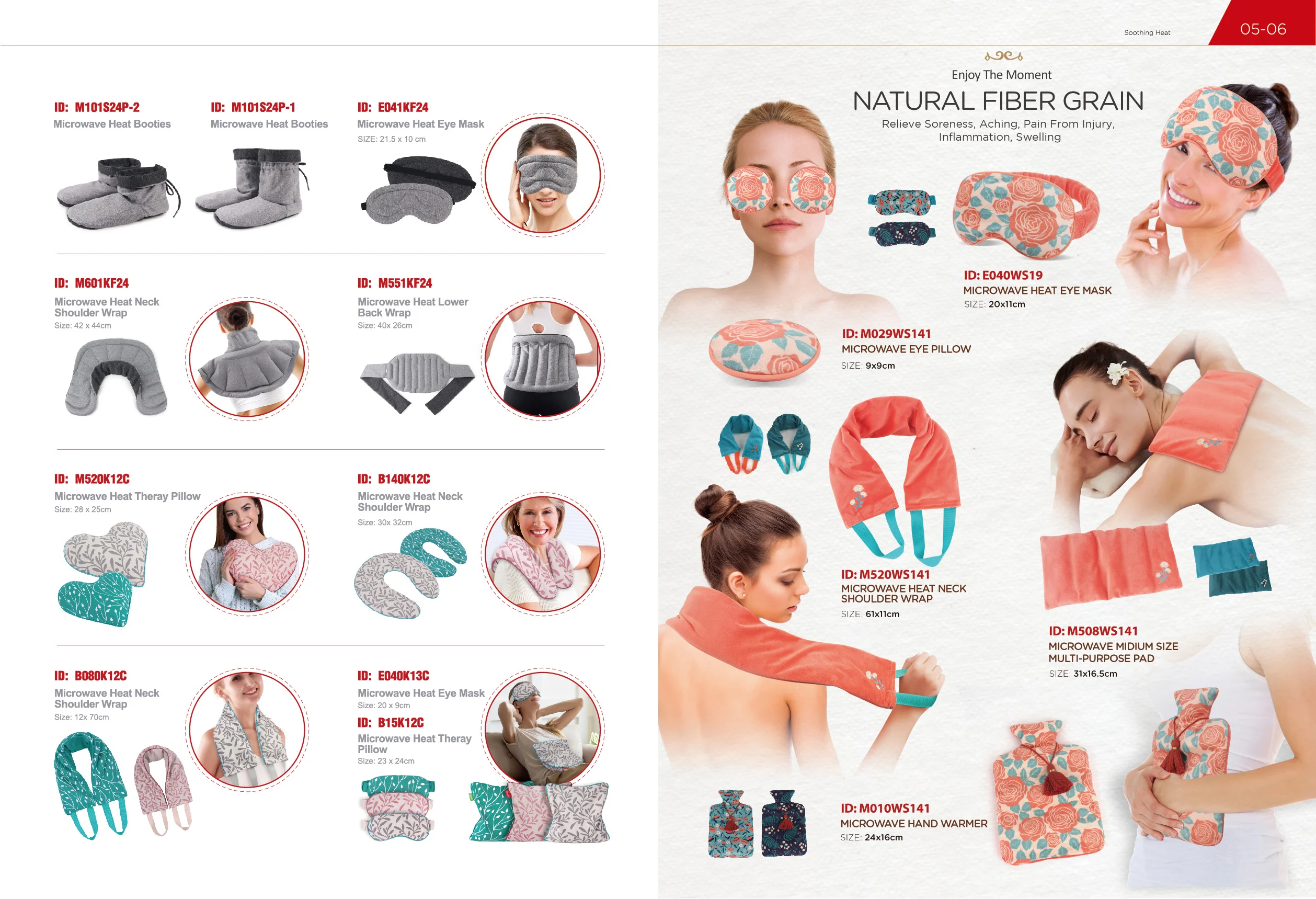 ID: M101S24P-2
Microwave Heat Booties

ID: M101S24P-1
Microwave Heat Booties

ID: E041KF24
Microwave Heat Eye Mask
SIZE: 21.5 x 10 cm

ID: M601KF24
Microwave Heat Neck Shoulder Wrap
Size: 42 x 44cm

ID: M551KF24
Microwave Heat Lower Back Wrap
Size: 40x 26cm

ID: M520K12C
Microwave Heat Theray Pillow
Size: 28 x 25cm

ID: B140K12C
Microwave Heat Neck Shoulder Wrap
Size: 30x 32cm

ID: B080K12C
Microwave Heat Neck Shoulder Wrap
Size: 12x 70cm

ID: E040K13C
Microwave Heat Eye Mask
Size: 20 x 9cm

ID: B15K12C
Microwave Heat Theray Pillow
Size: 23 x 24cm

Soothing Heat
05-06

Enjoy The Moment
NATURAL FIBER GRAIN
Relieve Soreness, Aching, Pain From Injury, Inflammation, Swelling

ID: E040WS19
MICROWAVE HEAT EYE MASK
SIZE: 20x11cm

ID: M029WS141
MICROWAVE EYE PILLOW
SIZE: 9x9cm

ID: M520WS141
MICROWAVE HEAT NECK SHOULDER WRAP
SIZE: 61x11cm

ID: M508WS141
MICROWAVE MIDIUM SIZE MULTI-PURPOSE PAD
SIZE: 31x16.5cm

ID: M010WS141
MICROWAVE HAND WARMER
SIZE: 24x16cm