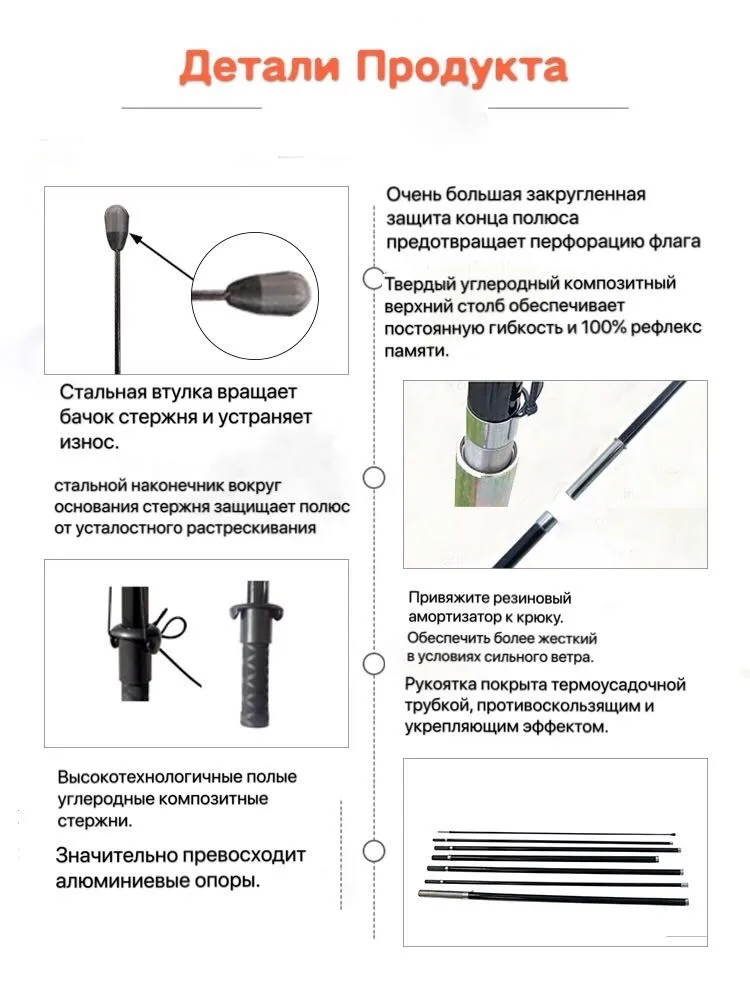 Детали Продукта

Очень большая закругленная защита конца полюса предотвращает перфорацию флага

Твердый углеродный композитный верхний столб обеспечивает постоянную гибкость и 100% рефлекс памяти.

Стальная втулка вращает бачок стержня и устраняет износ.

стальной наконечник вокруг основания стержня защищает полюс от усталостного растрескивания

Привяжите резиновый амортизатор к крюку. Обеспечить более жесткий в условиях сильного ветра.

Рукоятка покрыта термоусадочной трубкой, противоскользящим и укрепляющим эффектом.

Высокотехнологичные полые углеродные композитные стержни.

Значительно превосходит алюминиевые опоры.