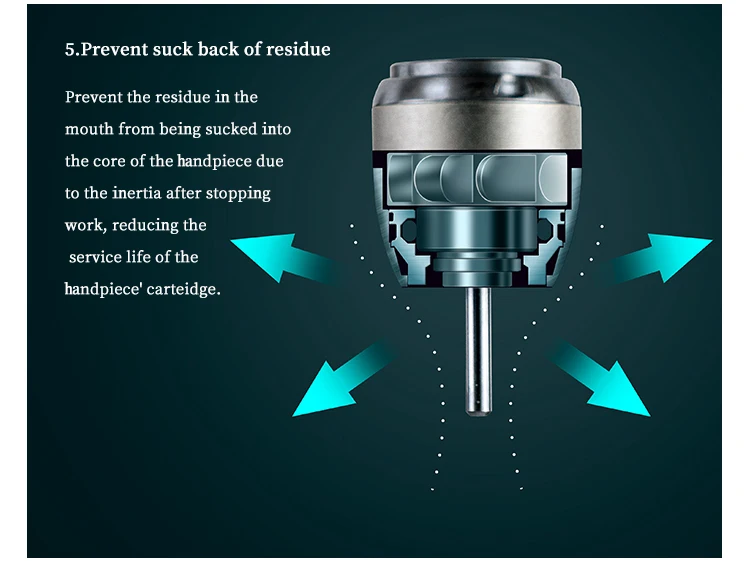 5.Prevent suck back of residue

Prevent the residue in the mouth from being sucked into the core of the handpiece due to the inertia after stopping work, reducing the service life of the handpiece' carteidge.