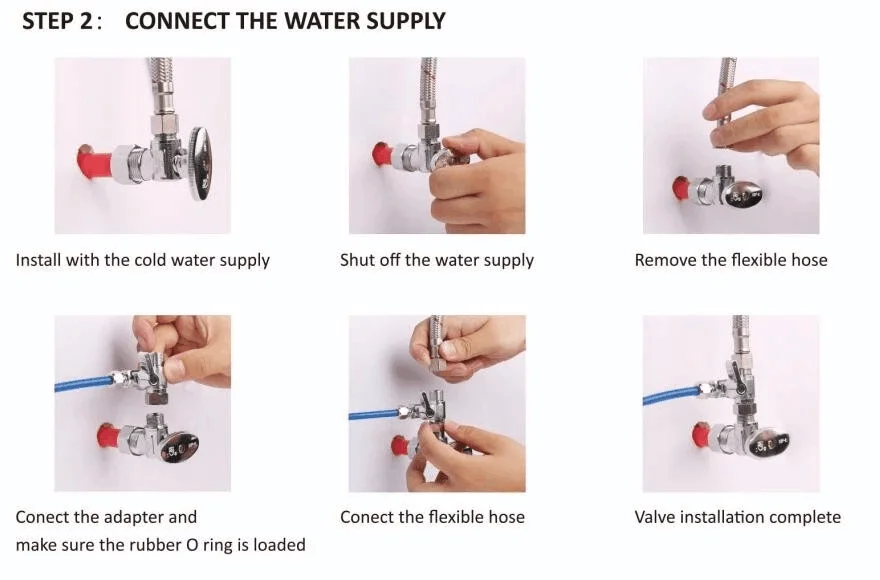 STEP 2： CONNECT THE WATER SUPPLY

Install with the cold water supply

Shut off the water supply

Remove the flexible hose

Conect the adapter and make sure the rubber O ring is loaded

Conect the flexible hose

Valve installation complete